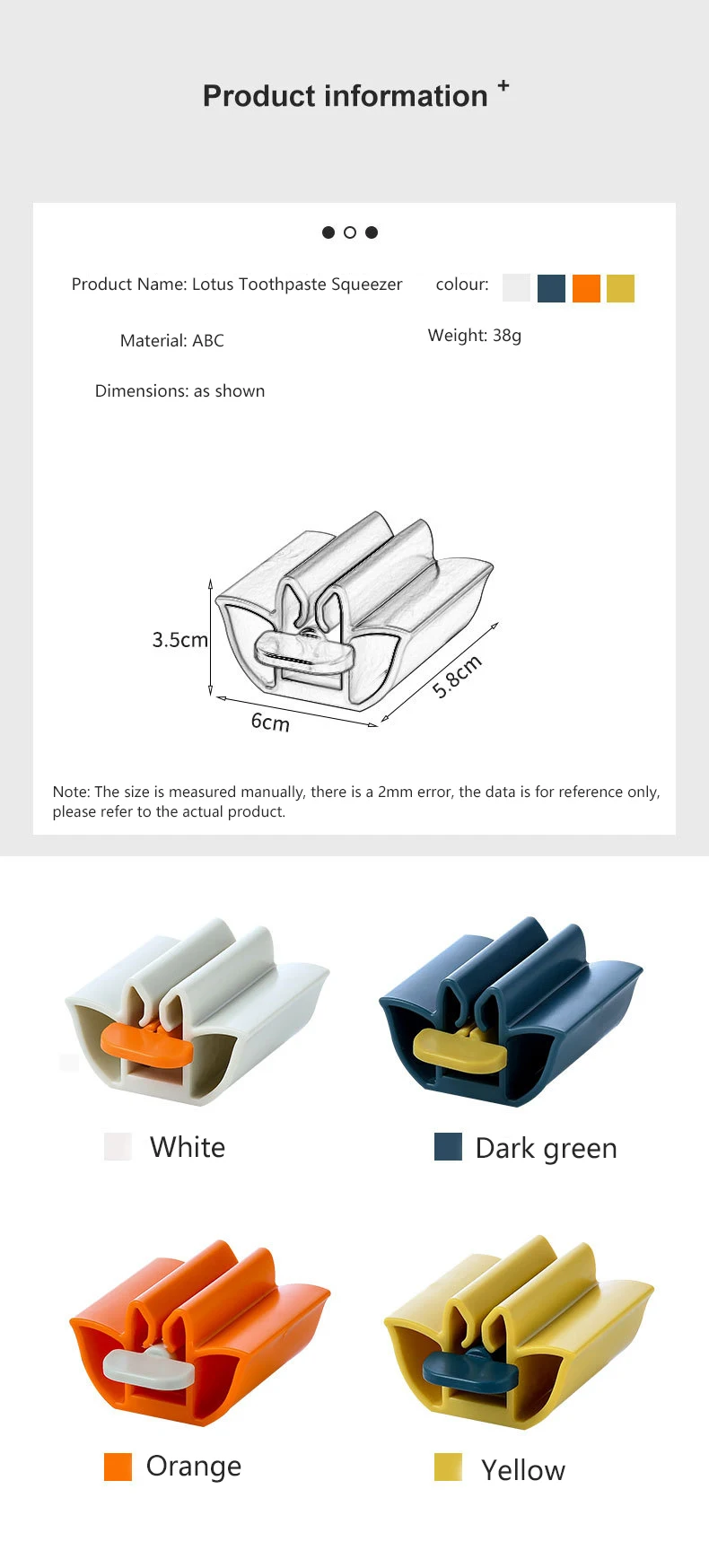 Product information +

Product Name: Lotus Toothpaste Squeezer

colour:

Material: ABC

Weight: 38g

Dimensions: as shown

3.5cm

6cm

5.8cm

Note: The size is measured manually, there is a 2mm error, the data is for reference only, please refer to the actual product.

White

Dark green

Orange

Yellow