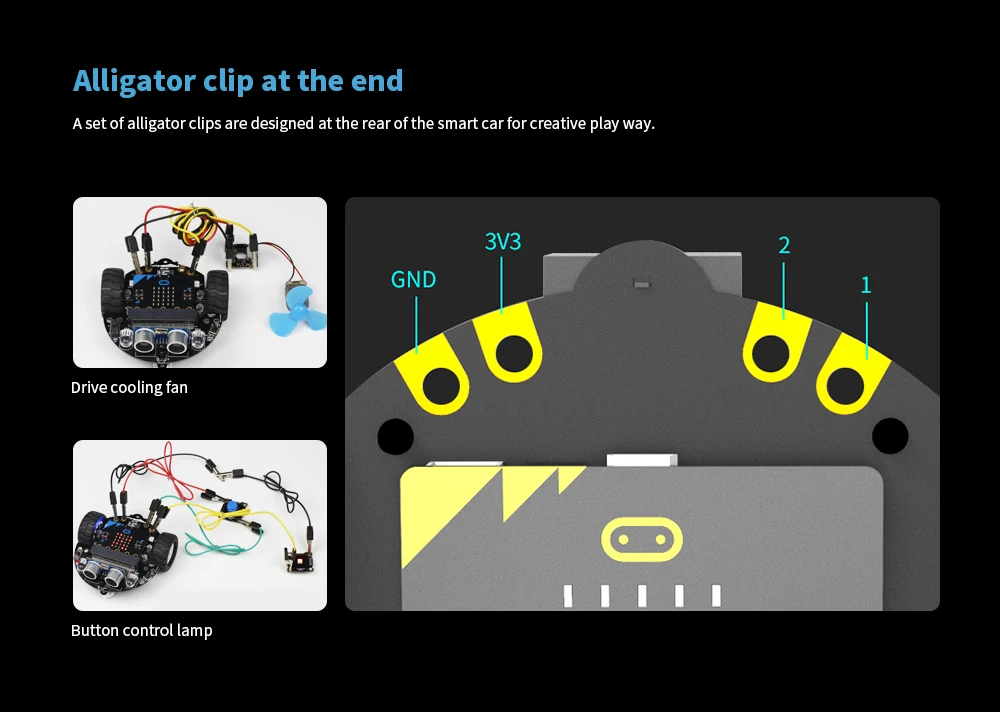 Alligator clip at the end

A set of alligator clips are designed at the rear of the smart car for creative play way.

Drive cooling fan

Button control lamp

GND

3V3

2

1