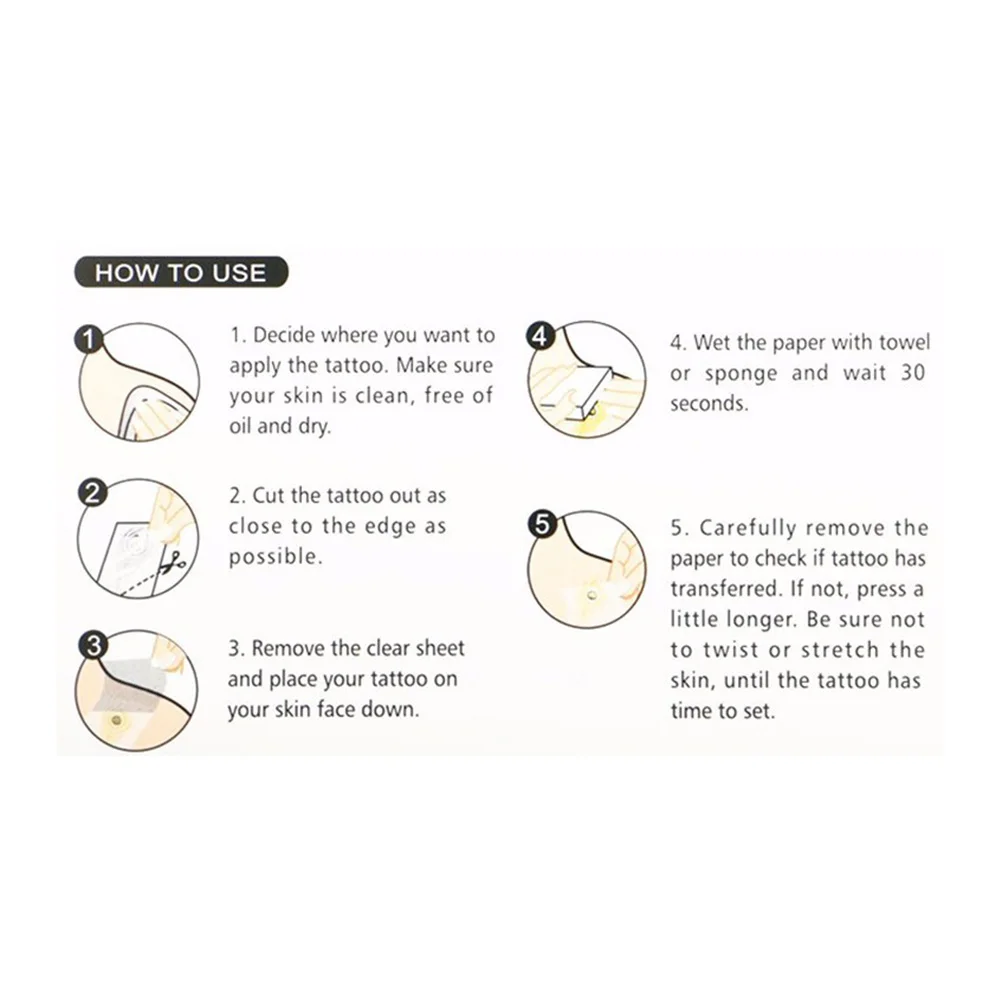 HOW TO USE

1

1. Decide where you want to apply the tattoo. Make sure your skin is clean, free of oil and dry.

2

2. Cut the tattoo out as close to the edge as possible.

3

3. Remove the clear sheet and place your tattoo on your skin face down.

4

4. Wet the paper with towel or sponge and wait 30 seconds.

5

5. Carefully remove the paper to check if tattoo has transferred. If not, press a little longer. Be sure not to twist or stretch the skin, until the tattoo has time to set.