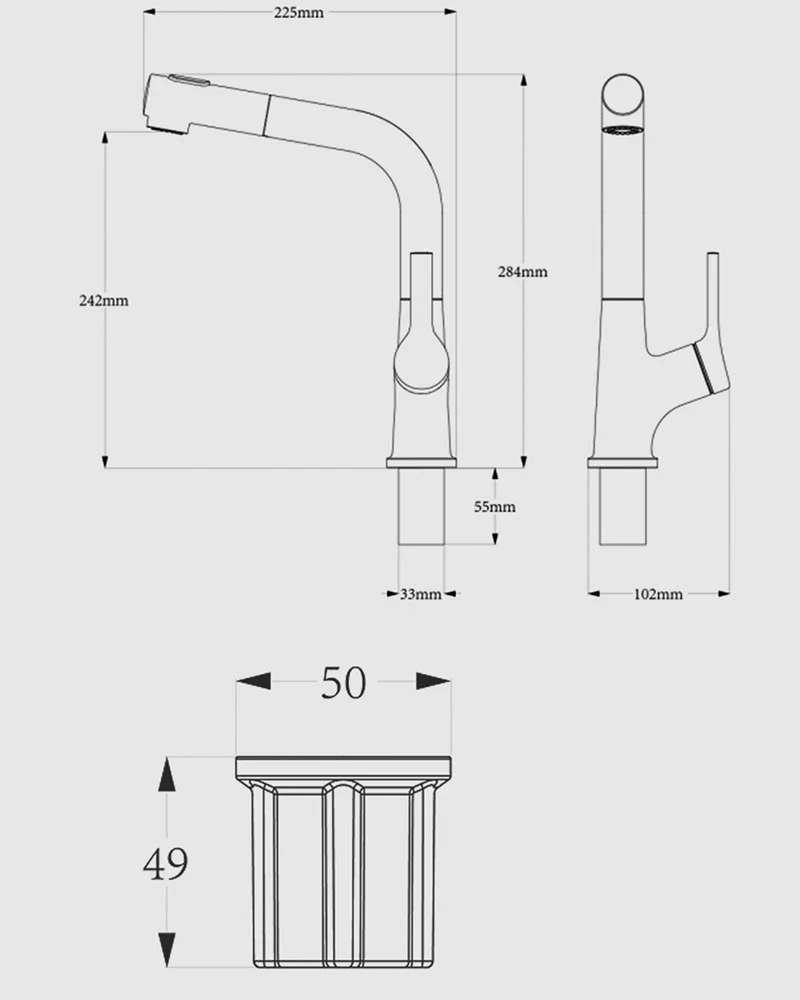 225mm

242mm

284mm

55mm

33mm

102mm

50

49