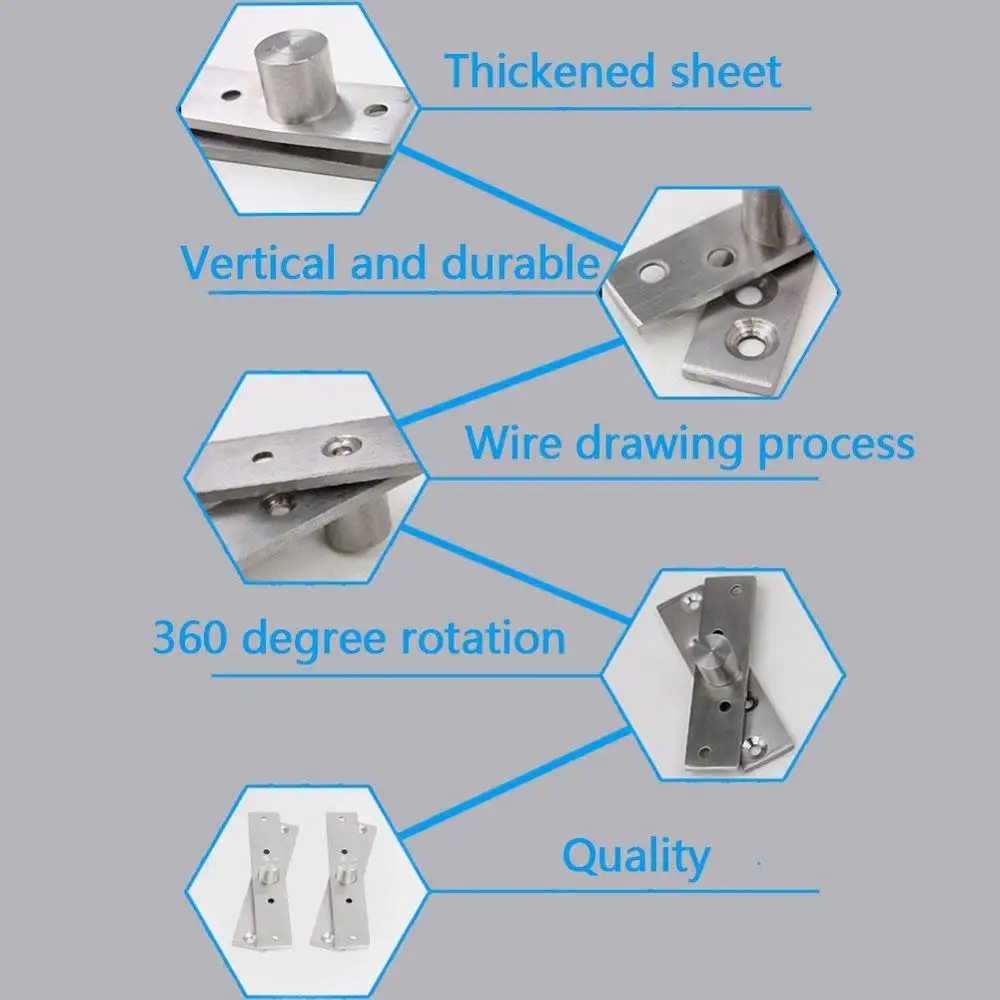 Thickened sheet

Vertical and durable

Wire drawing process

360 degree rotation

Quality