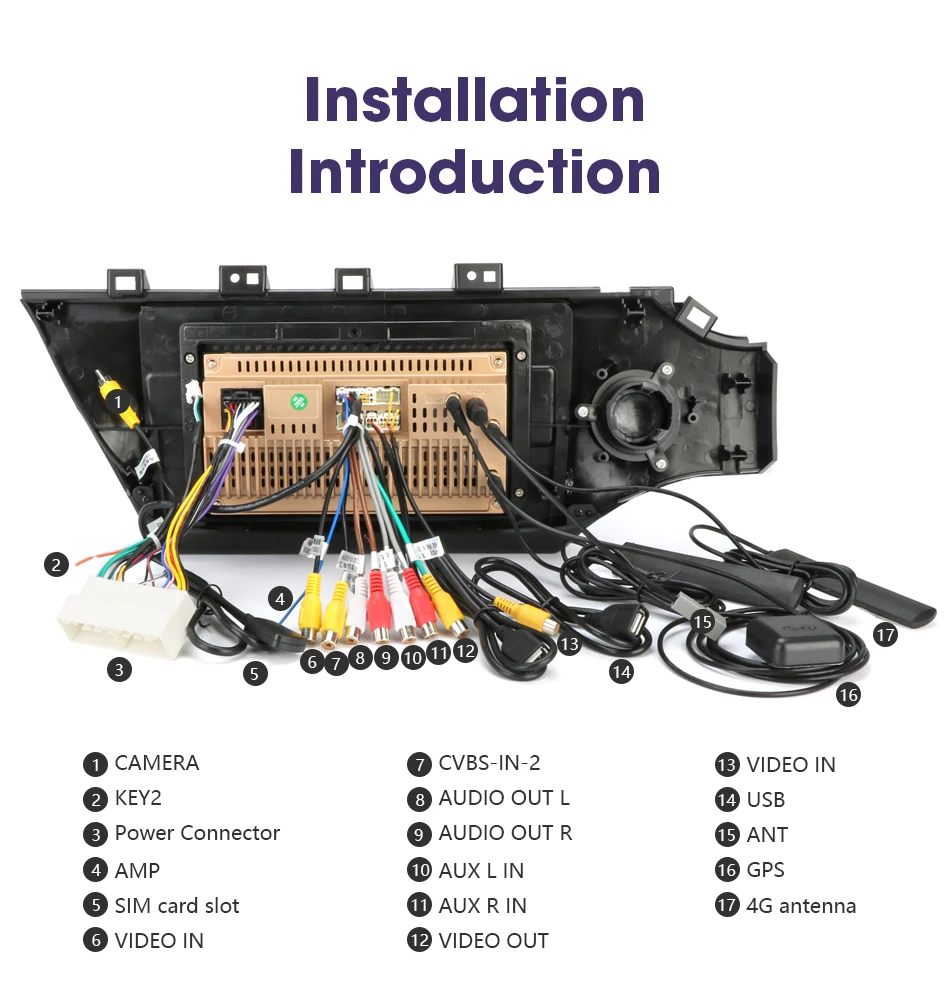 Installation Introduction

1
2
3
4
5
6 7 8 9 10 11 12
13
14
15
16
17

1 CAMERA
2 KEY2
3 Power Connector
4 AMP
5 SIM card slot
6 VIDEO IN

7 CVBS-IN-2
8 AUDIO OUT L
9 AUDIO OUT R
10 AUX L IN
11 AUX R IN
12 VIDEO OUT

13 VIDEO IN
14 USB
15 ANT
16 GPS
17 4G antenna