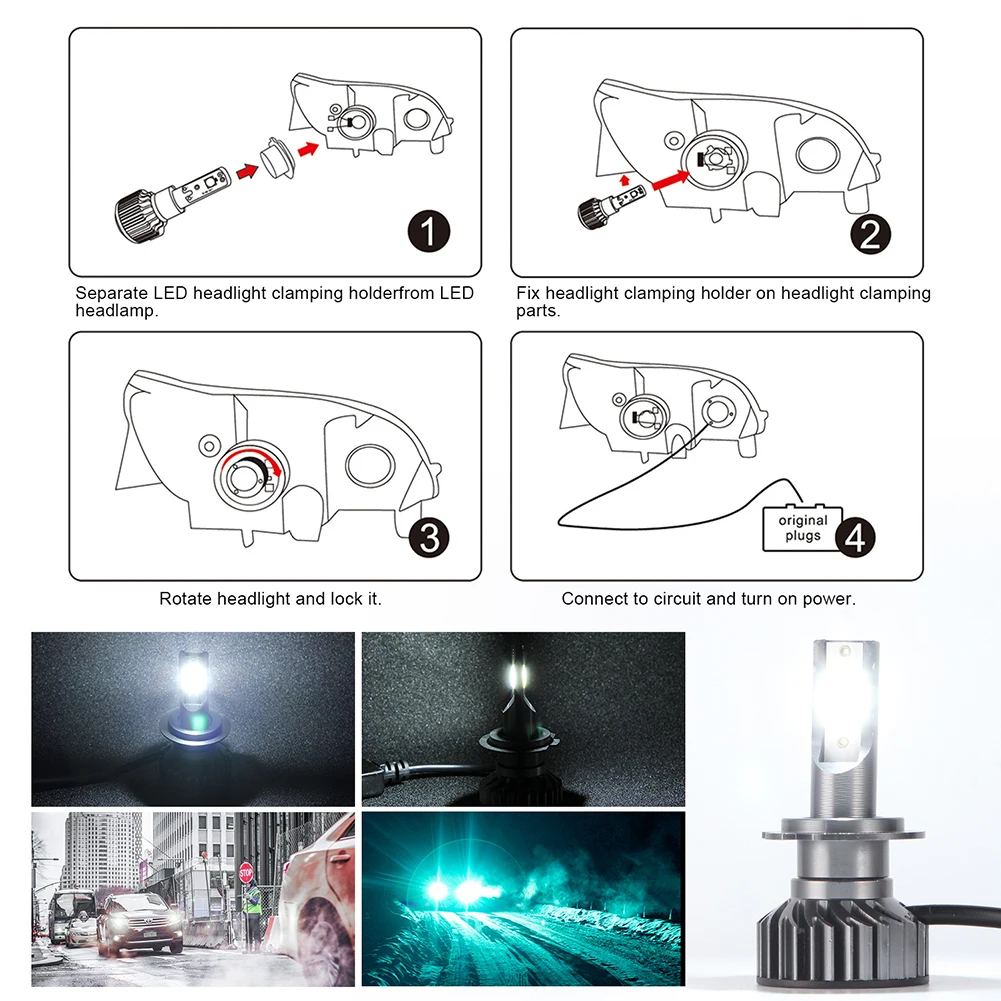 1

Separate LED headlight clamping holderfrom LED headlamp.

2

Fix headlight clamping holder on headlight clamping parts.

3

Rotate headlight and lock it.

original plugs

4

Connect to circuit and turn on power.

STOP