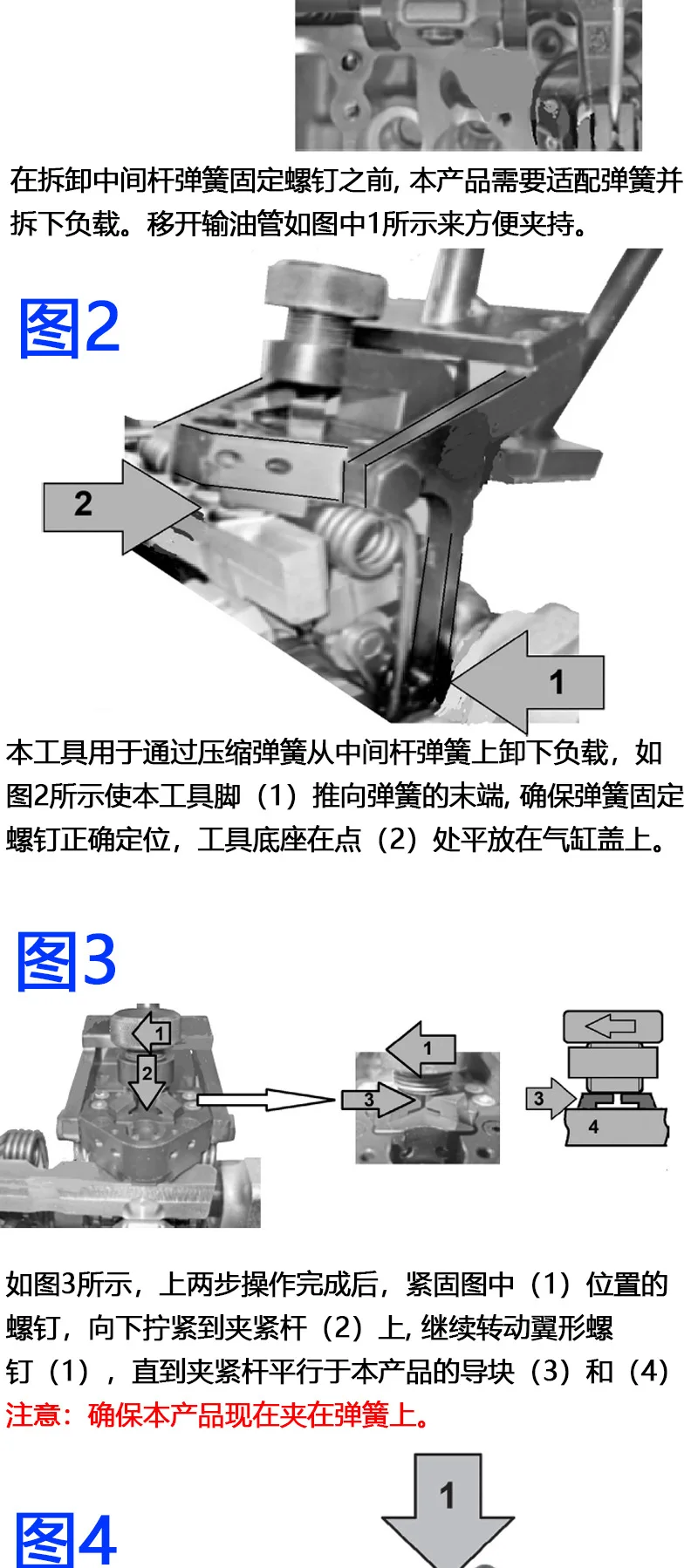 在拆卸中间杆弹簧固定螺钉之前, 本产品需要适配弹簧并拆下负载。移开输油管如图中1所示来方便夹持。

图2

2

1

本工具用于通过压缩弹簧从中间杆弹簧上卸下负载，如图2所示使本工具脚（1）推向弹簧的末端, 确保弹簧固定螺钉正确定位，工具底座在点（2）处平放在气缸盖上。

图3

1

2

1

3

3

4

如图3所示，上两步操作完成后，紧固图中（1）位置的螺钉，向下拧紧到夹紧杆（2）上, 继续转动翼形螺钉（1），直到夹紧杆平行于本产品的导块（3）和（4）
注意：确保本产品现在夹在弹簧上。

1

图4