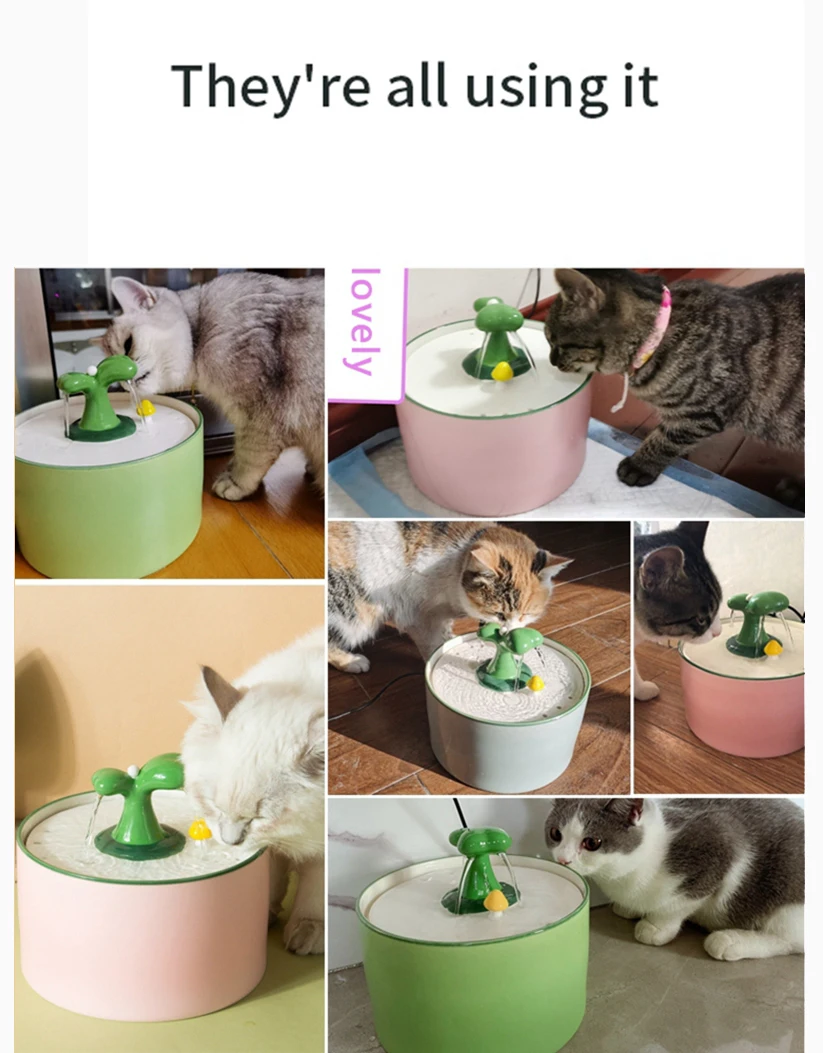 They're all using it

lovely