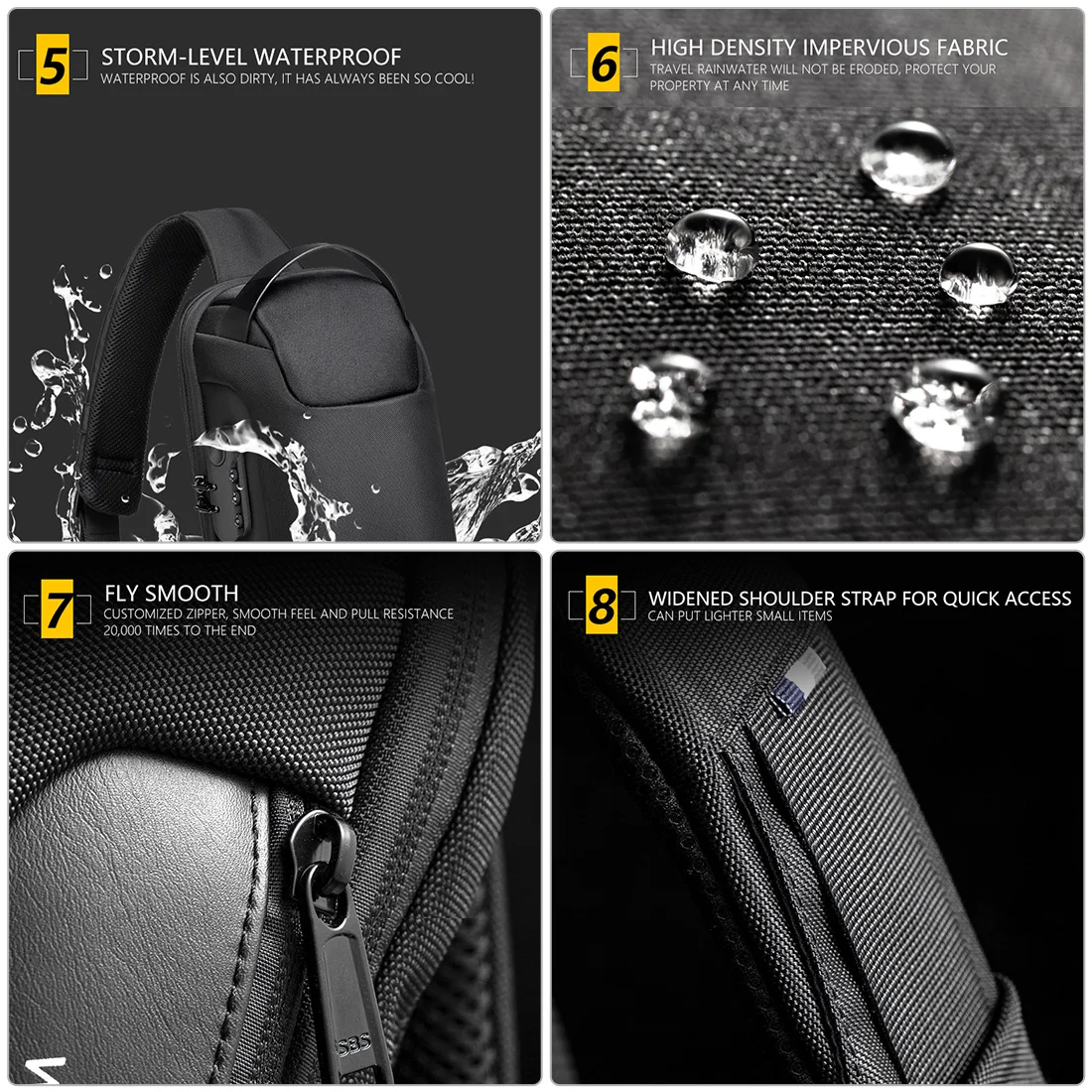 5
STORM-LEVEL WATERPROOF
WATERPROOF IS ALSO DIRTY, IT HAS ALWAYS BEEN SO COOL!

6
HIGH DENSITY IMPERVIOUS FABRIC
TRAVEL RAINWATER WILL NOT BE ERODED, PROTECT YOUR PROPERTY AT ANY TIME

7
FLY SMOOTH
CUSTOMIZED ZIPPER, SMOOTH FEEL AND PULL RESISTANCE 20,000 TIMES TO THE END

SBS

8
WIDENED SHOULDER STRAP FOR QUICK ACCESS
CAN PUT LIGHTER SMALL ITEMS