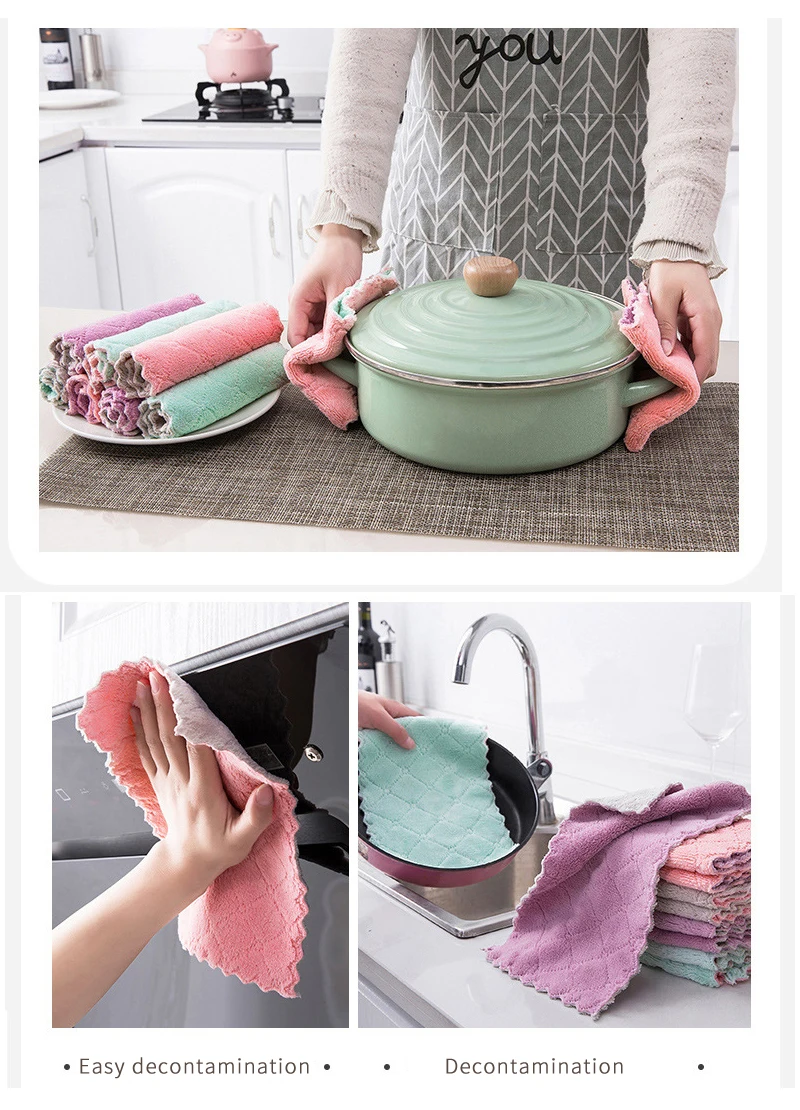 you

• Easy decontamination •

• Decontamination •