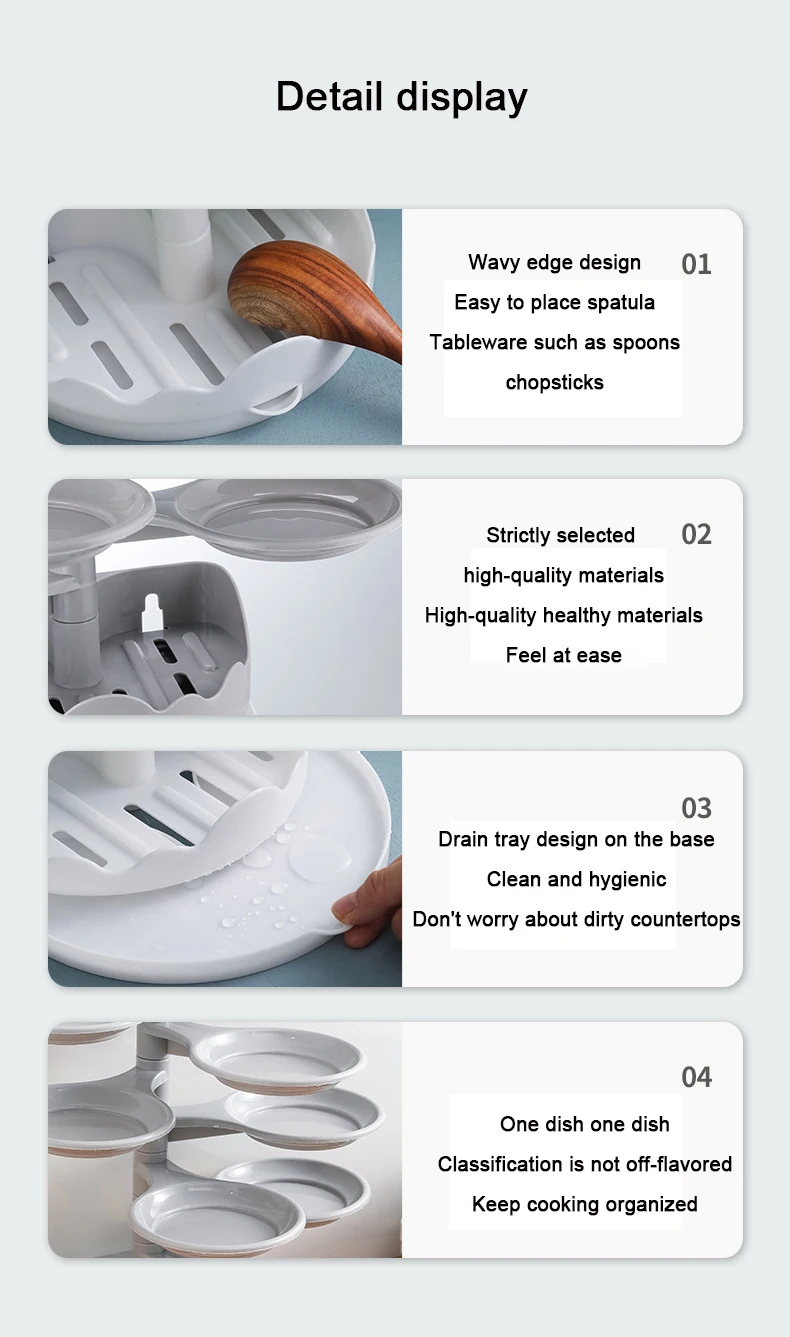 Detail display

01
Wavy edge design
Easy to place spatula
Tableware such as spoons
chopsticks

02
Strictly selected
high-quality materials
High-quality healthy materials
Feel at ease

03
Drain tray design on the base
Clean and hygienic
Don't worry about dirty countertops

04
One dish one dish
Classification is not off-flavored
Keep cooking organized