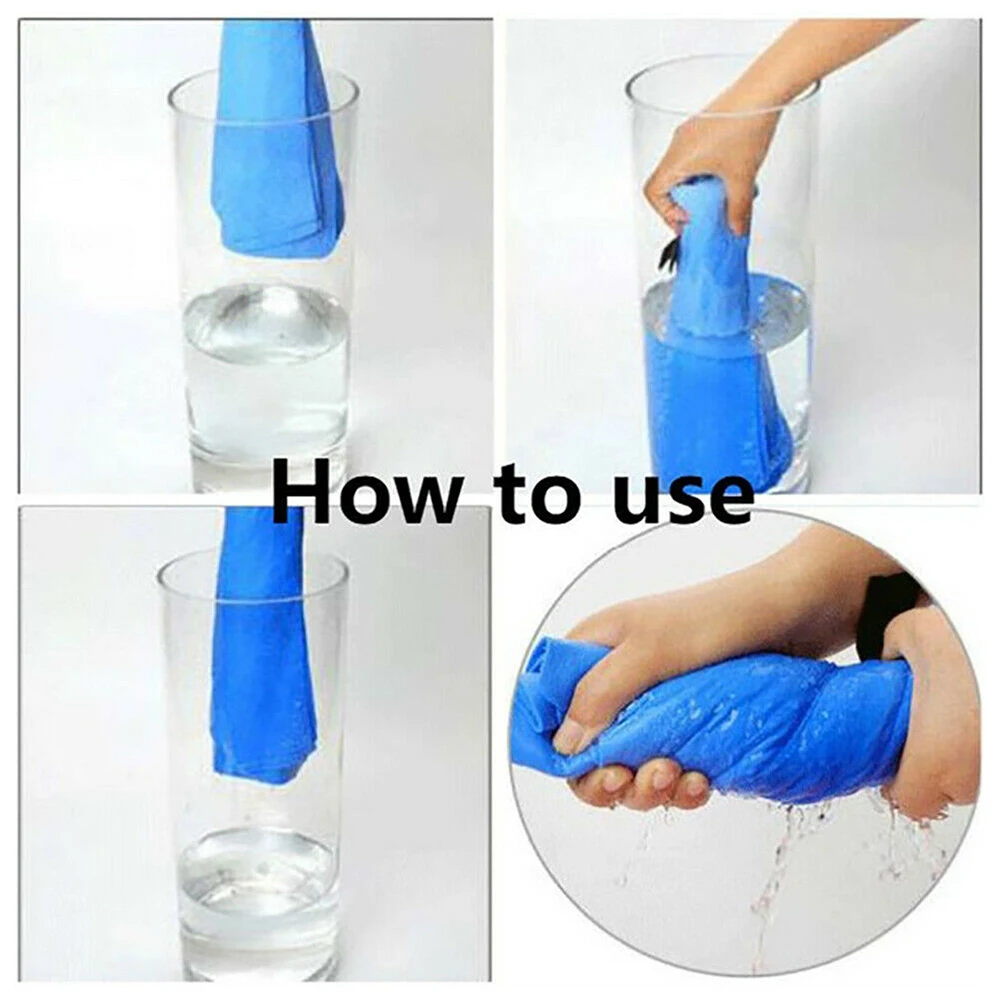 How to use