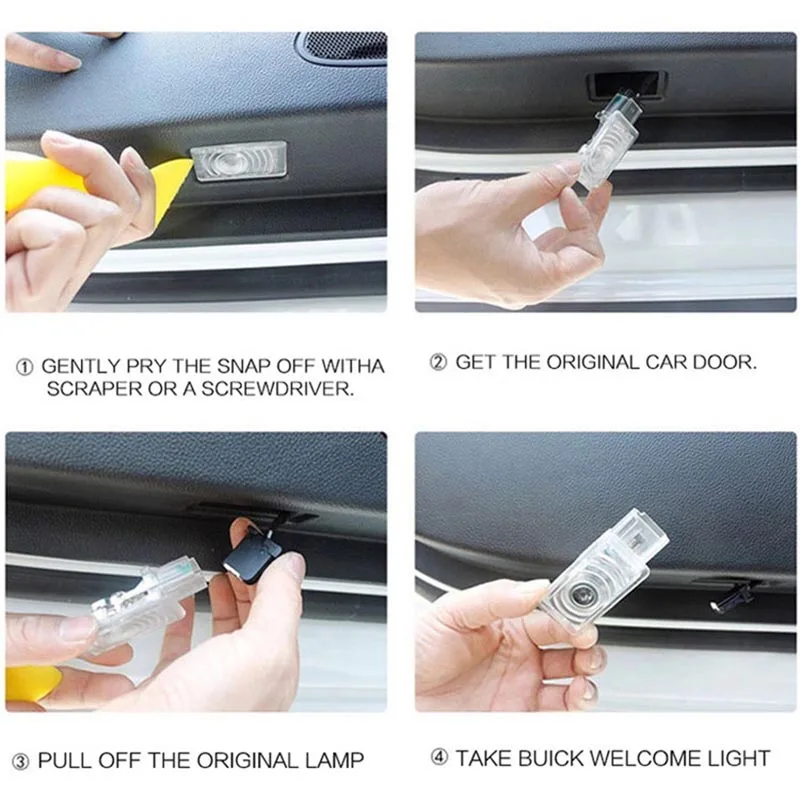 ① GENTLY PRY THE SNAP OFF WITHA SCRAPER OR A SCREWDRIVER.

② GET THE ORIGINAL CAR DOOR.

③ PULL OFF THE ORIGINAL LAMP

④ TAKE BUICK WELCOME LIGHT