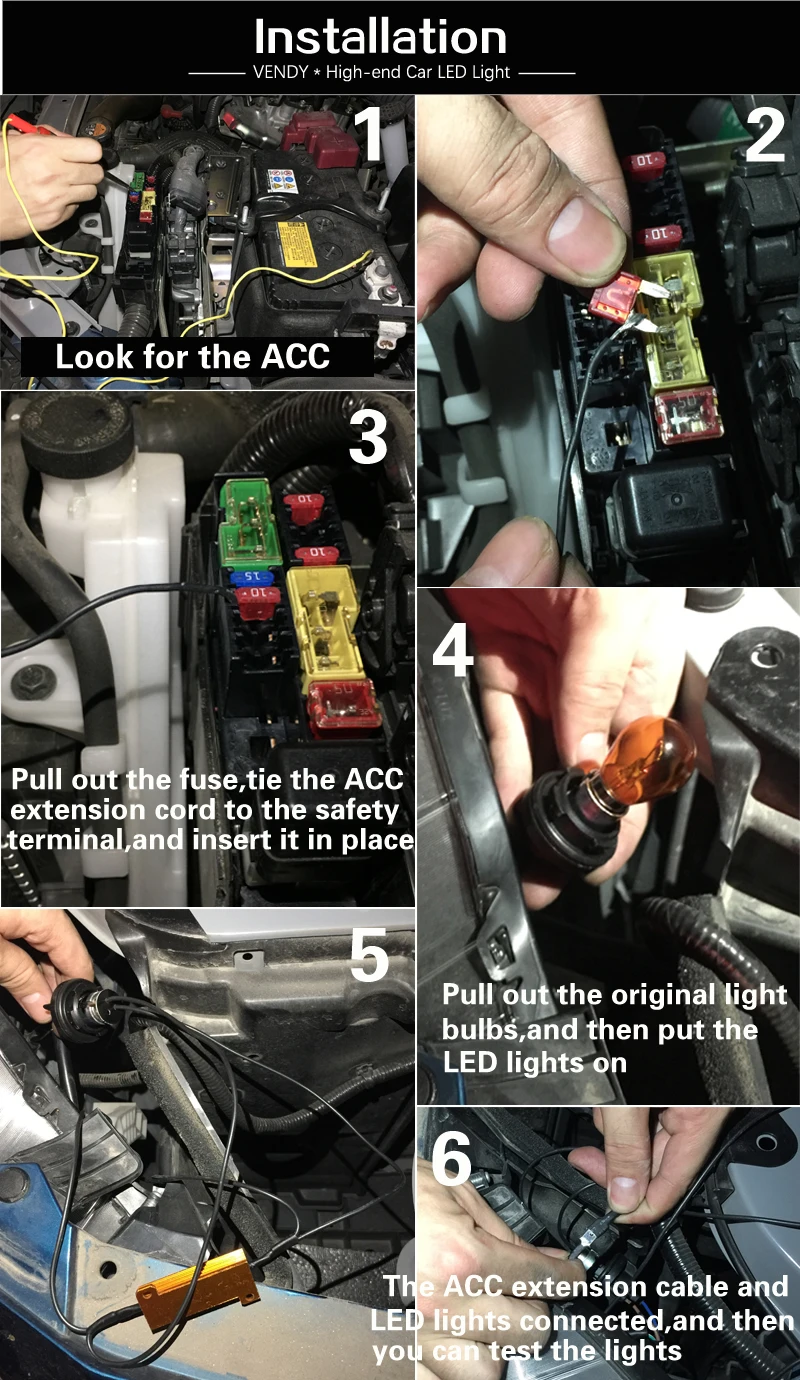 Installation

VENDY * High-end Car LED Light

1

Look for the ACC

2

10

10

3

10

10

15

10

50

Pull out the fuse,tie the ACC extension cord to the safety terminal,and insert it in place

4

Pull out the original light bulbs,and then put the LED lights on

5

6

The ACC extension cable and LED lights connected,and then you can test the lights