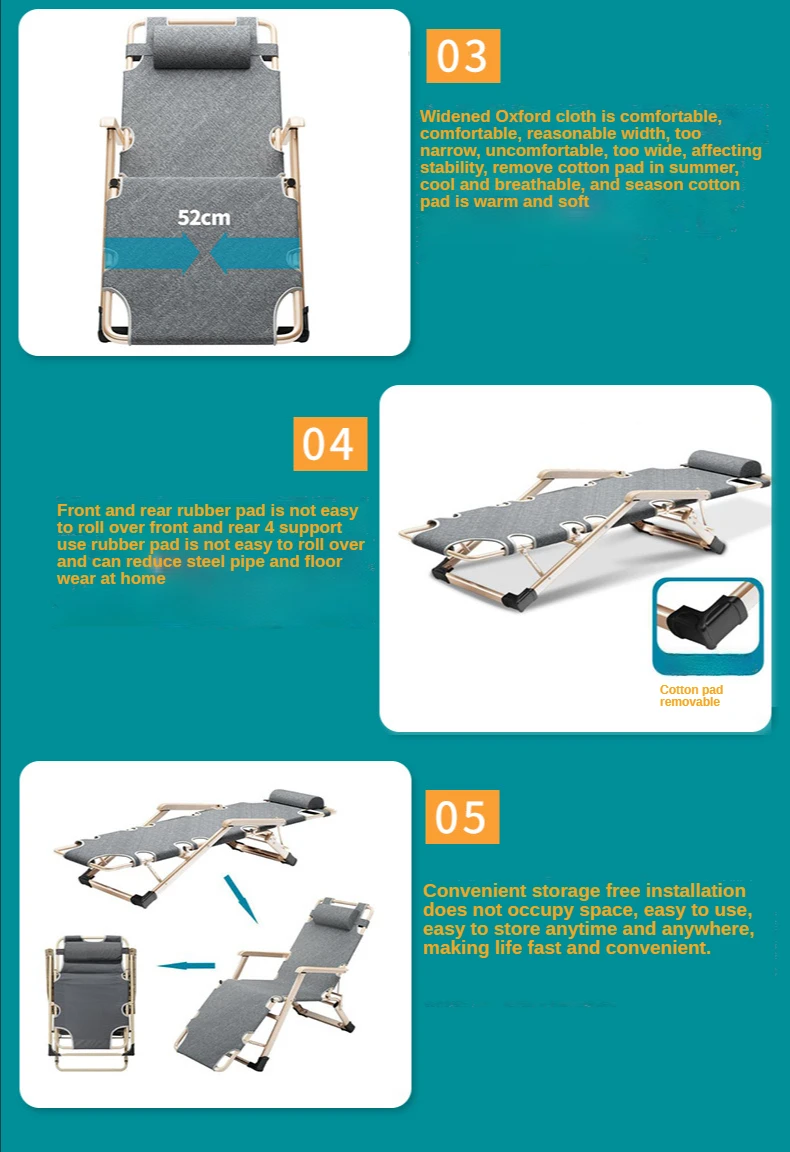 52cm

03

Widened Oxford cloth is comfortable, comfortable, reasonable width, too narrow, uncomfortable, too wide, affecting stability, remove cotton pad in summer, cool and breathable, and season cotton pad is warm and soft

04

Front and rear rubber pad is not easy to roll over front and rear 4 support use rubber pad is not easy to roll over and can reduce steel pipe and floor wear at home

Cotton pad removable

05

Convenient storage free installation does not occupy space, easy to use, easy to store anytime and anywhere, making life fast and convenient.