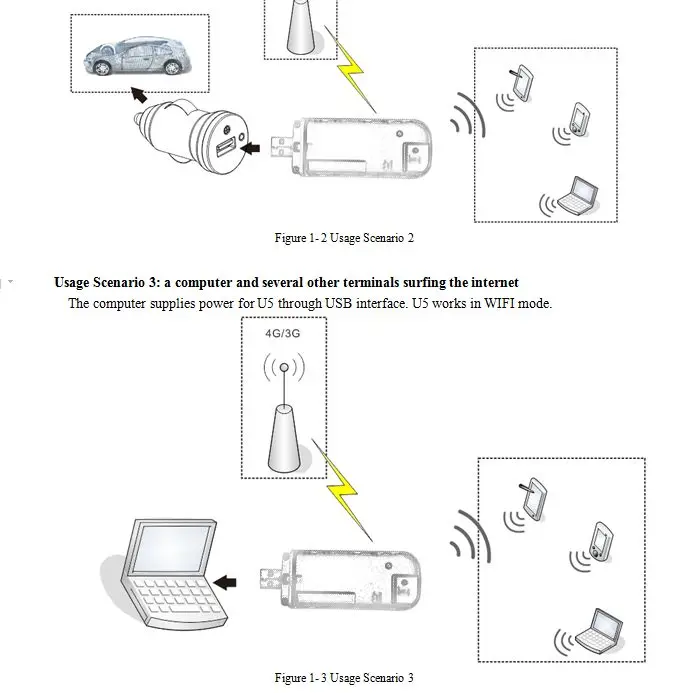 Figure 1- 2 Usage Scenario 2

Usage Scenario 3: a computer and several other terminals surfing the internet

The computer supplies power for U5 through USB interface. U5 works in WIFI mode.

4G/3G

Figure 1- 3 Usage Scenario 3