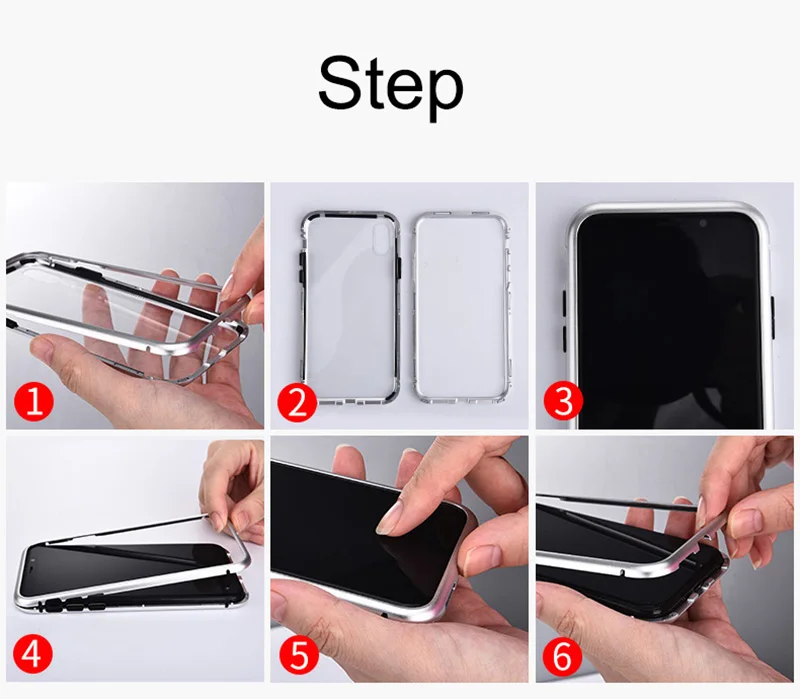 Step

1

2

3

4

5

6