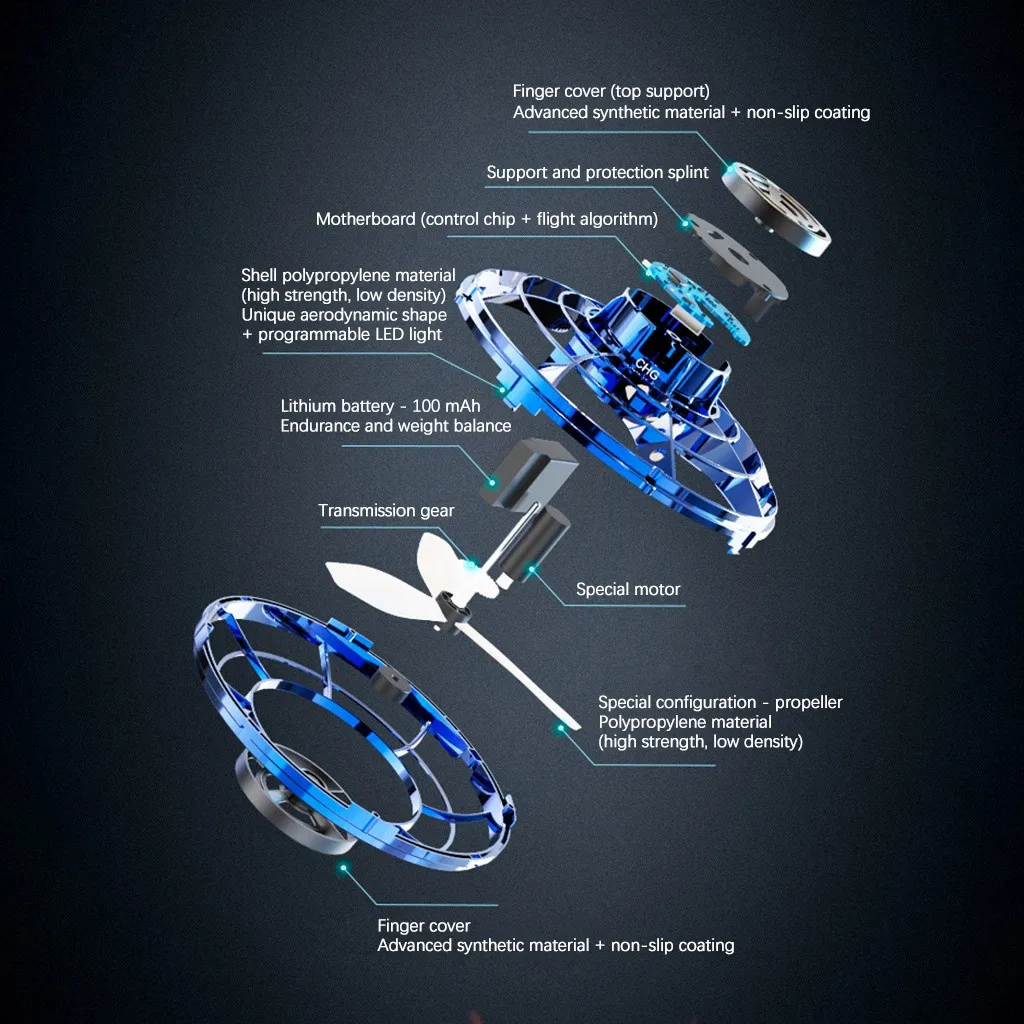 Finger cover (top support)
Advanced synthetic material + non-slip coating

Support and protection splint

Motherboard (control chip + flight algorithm)

Shell polypropylene material
(high strength, low density)
Unique aerodynamic shape
+ programmable LED light

CHG

Lithium battery - 100 mAh
Endurance and weight balance

Transmission gear

Special motor

Special configuration - propeller
Polypropylene material
(high strength, low density)

Finger cover
Advanced synthetic material + non-slip coating