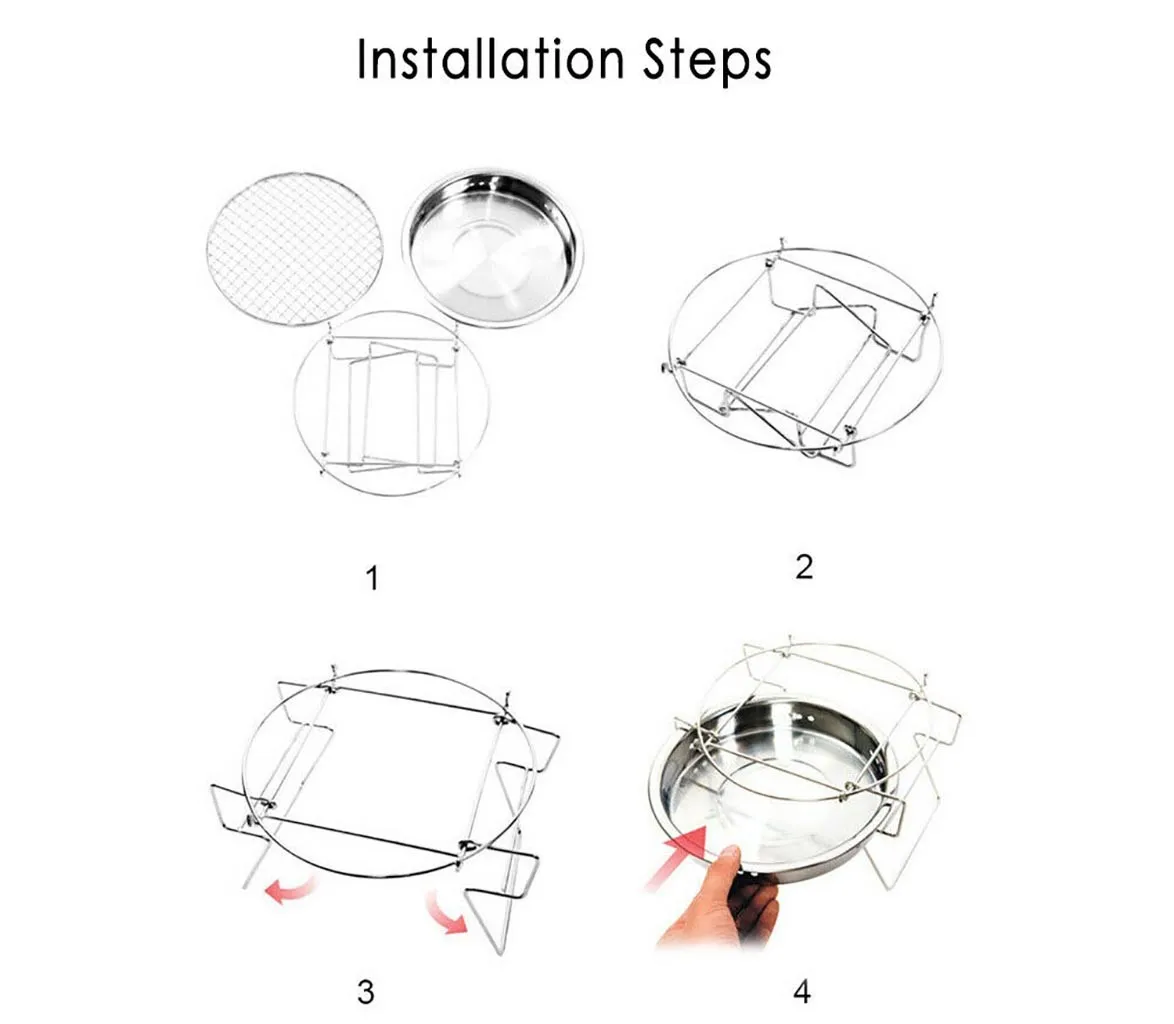 Installation Steps

1

2

3

4