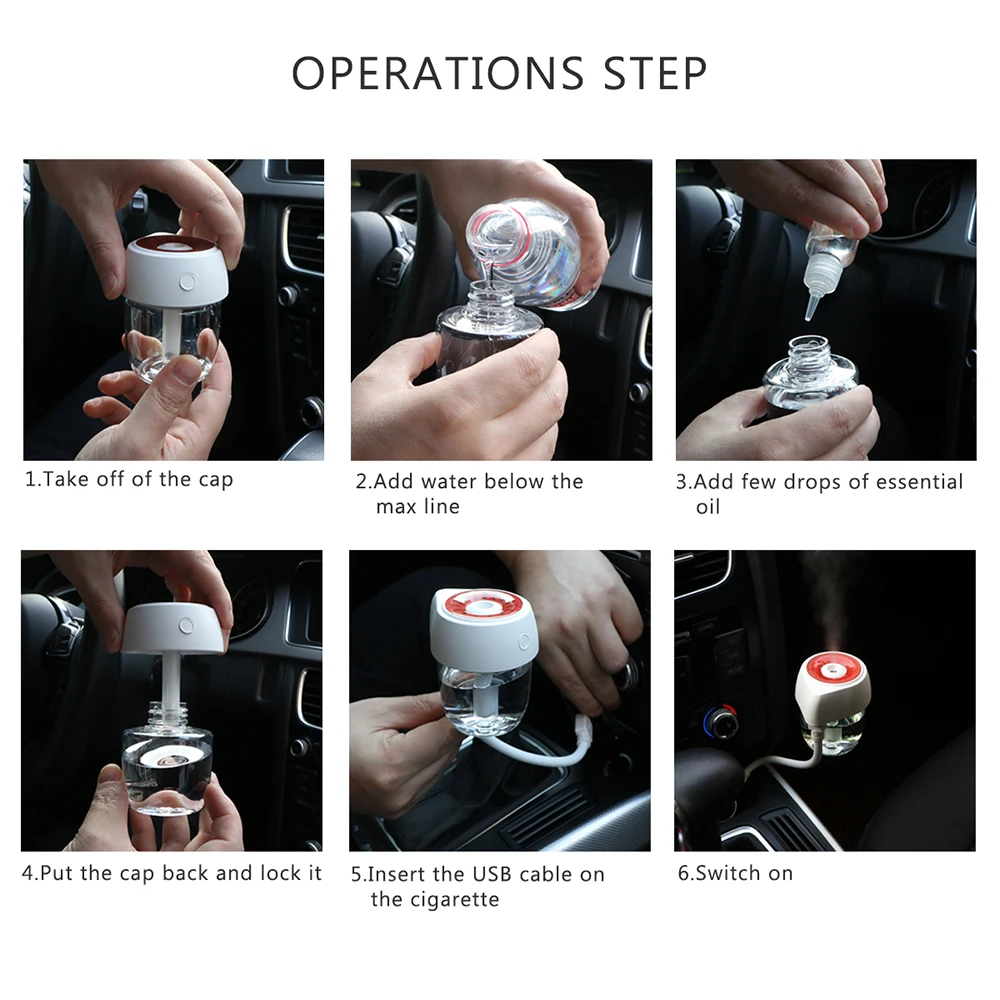 OPERATIONS STEP

1.Take off of the cap

2.Add water below the max line

3.Add few drops of essential oil

4.Put the cap back and lock it

5.Insert the USB cable on the cigarette

6.Switch on