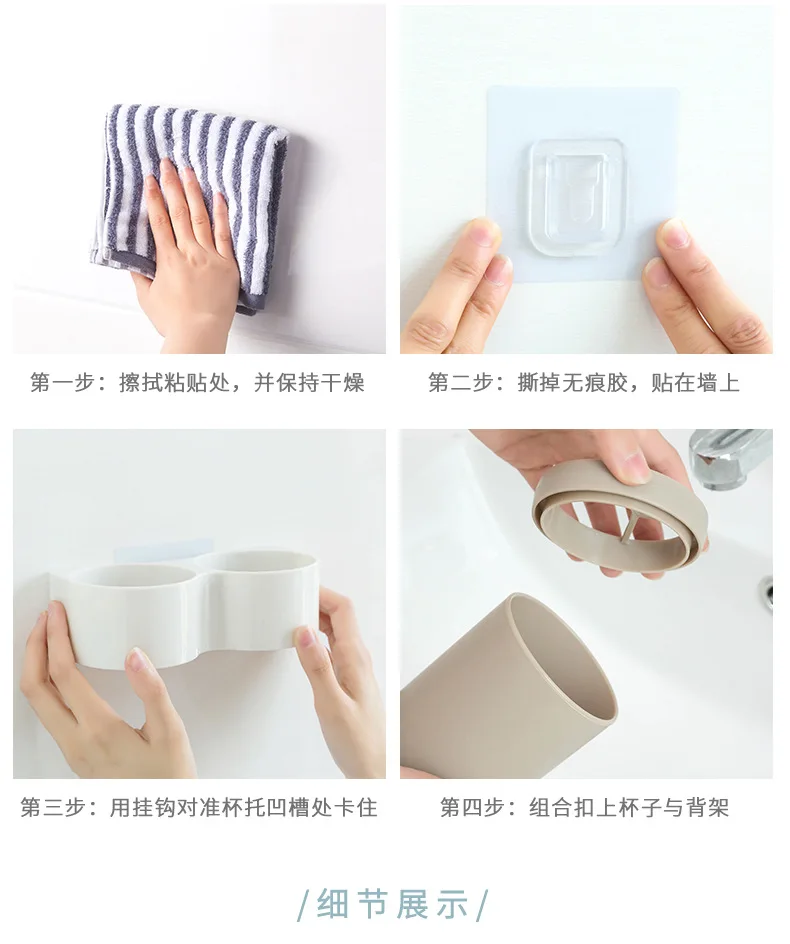 第一步：擦拭粘贴处，并保持干燥

第二步：撕掉无痕胶，贴在墙上

第三步：用挂钩对准杯托凹槽处卡住

第四步：组合扣上杯子与背架

/细节展示/