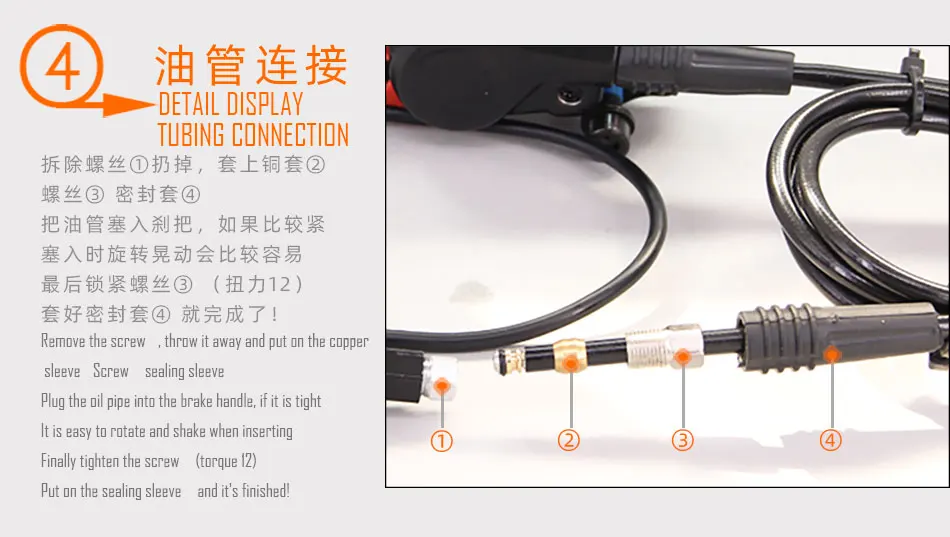 ④ 油管连接
DETAIL DISPLAY
TUBING CONNECTION

拆除螺丝①扔掉，套上铜套②
螺丝③ 密封套④
把油管塞入刹把，如果比较紧
塞入时旋转晃动会比较容易
最后锁紧螺丝③ （扭力12）
套好密封套④ 就完成了！

Remove the screw , throw it away and put on the copper sleeve Screw sealing sleeve
Plug the oil pipe into the brake handle, if it is tight
It is easy to rotate and shake when inserting
Finally tighten the screw (torque 12)
Put on the sealing sleeve and it's finished!

①
②
③
④