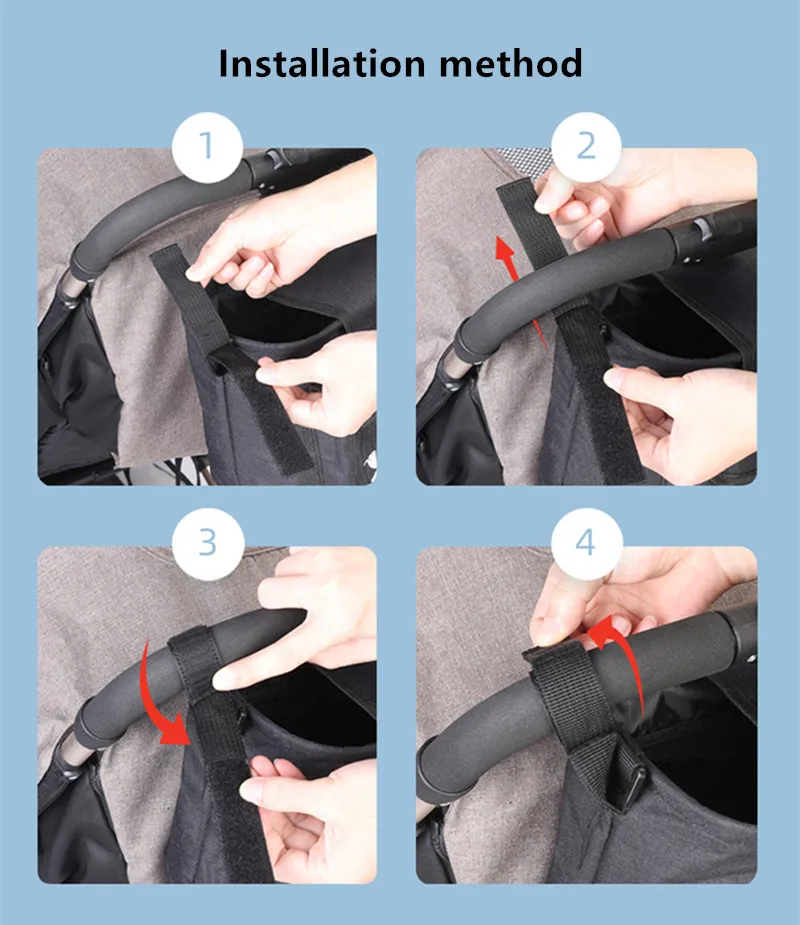 Installation method

1

2

3

4