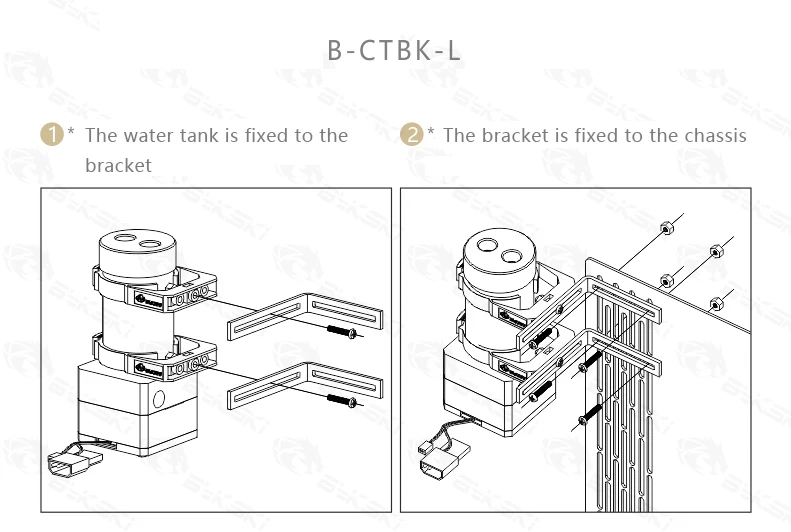 B-CTBK-L

1 * The water tank is fixed to the bracket

2 * The bracket is fixed to the chassis