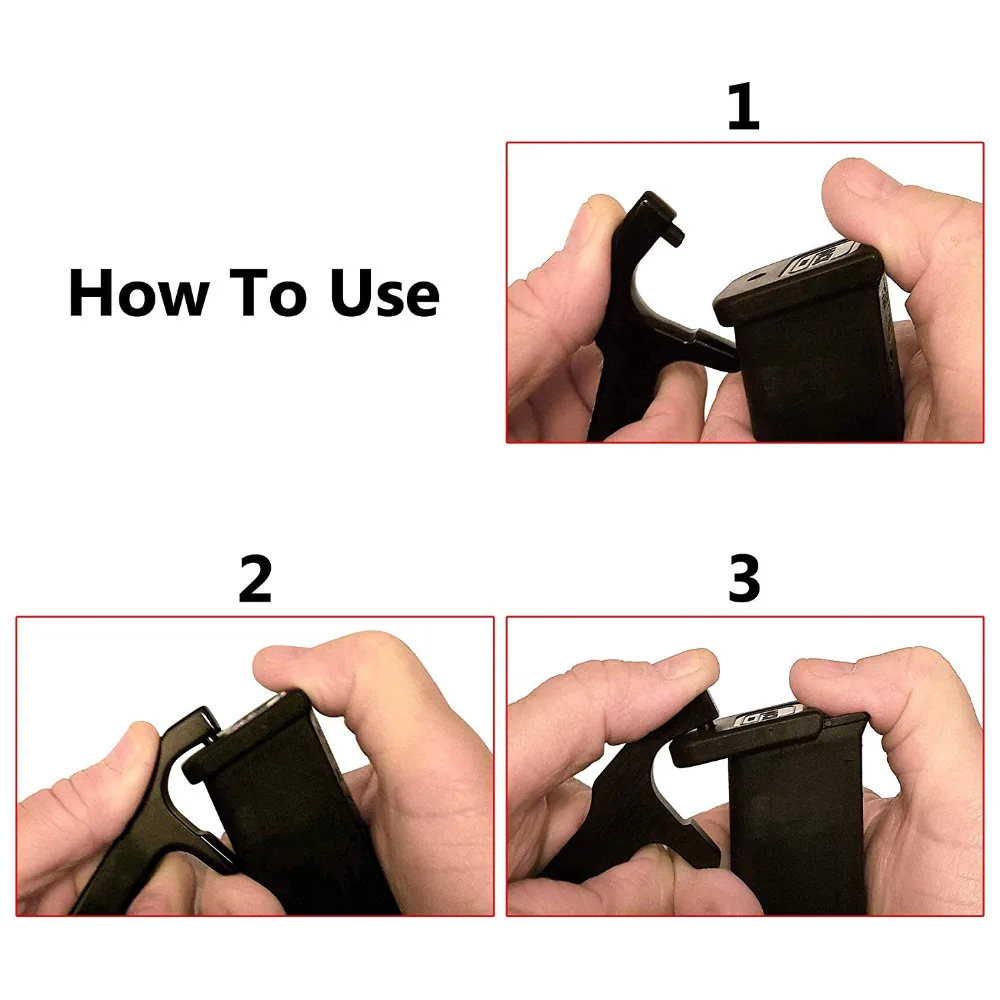 How To Use

1

2

3