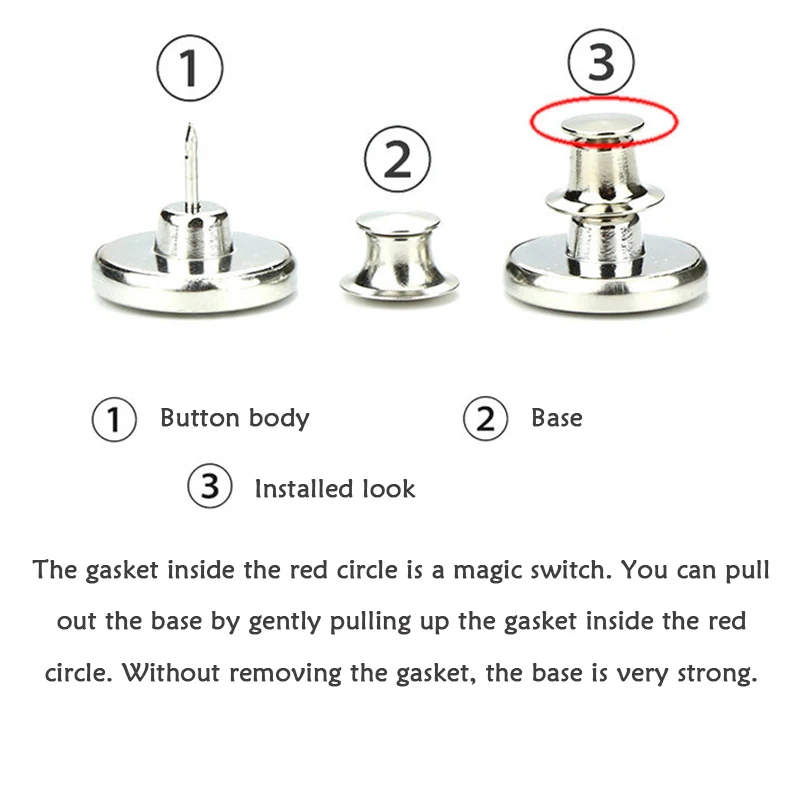 ①

②

③

① Button body

② Base

③ Installed look

The gasket inside the red circle is a magic switch. You can pull out the base by gently pulling up the gasket inside the red circle. Without removing the gasket, the base is very strong.