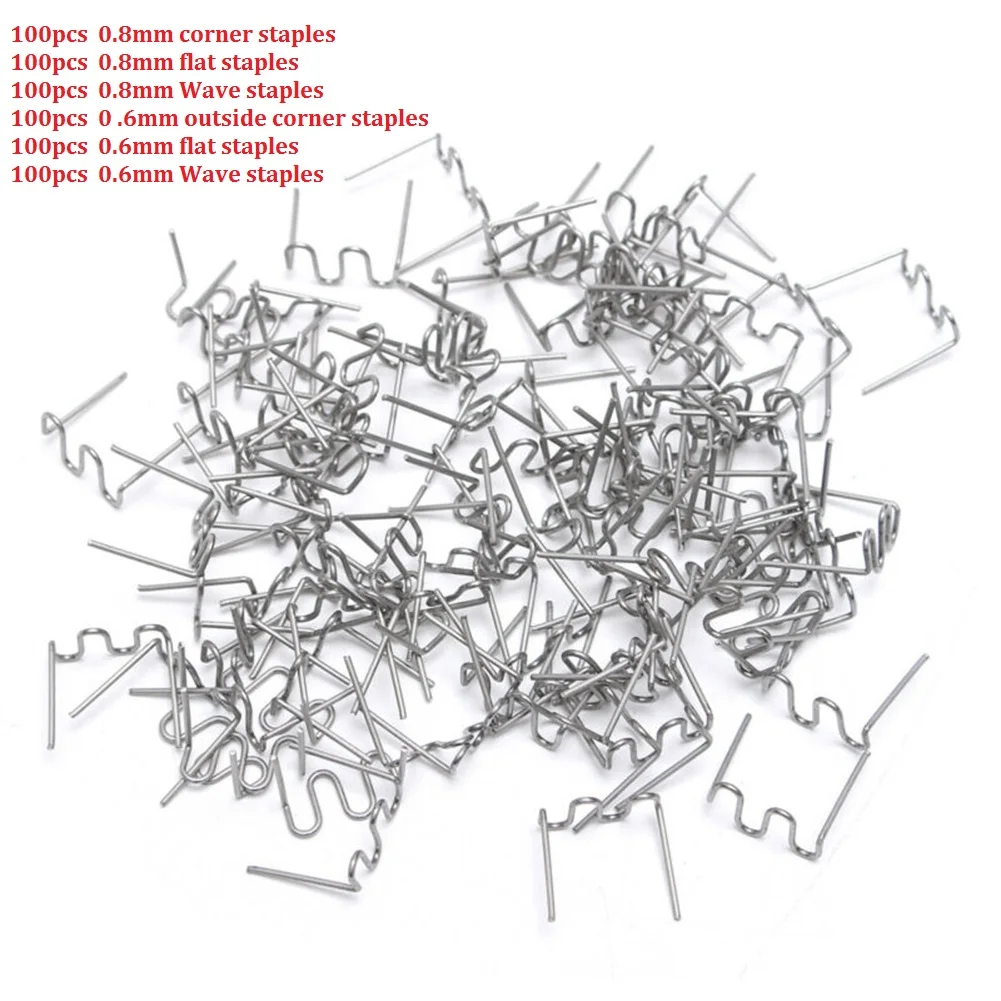 100pcs 0.8mm corner staples
100pcs 0.8mm flat staples
100pcs 0.8mm Wave staples
100pcs 0 .6mm outside corner staples
100pcs 0.6mm flat staples
100pcs 0.6mm Wave staples