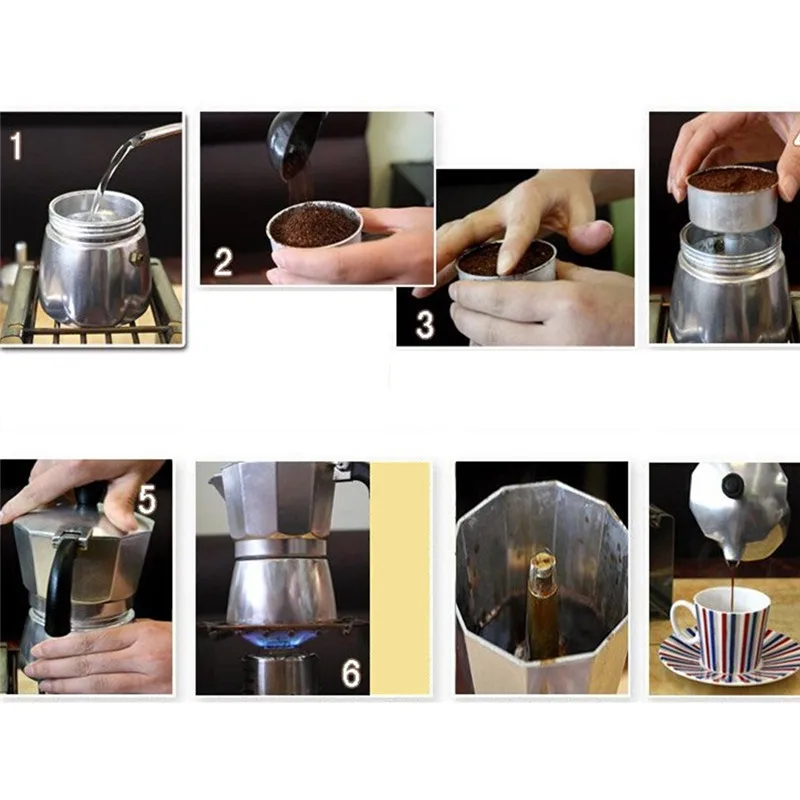 1

2

3

5

6