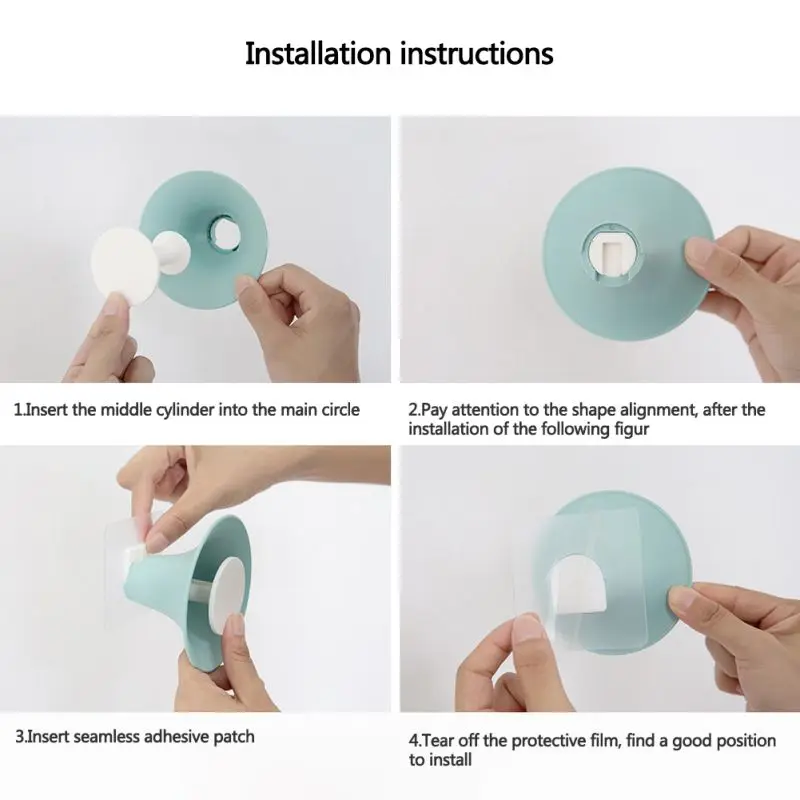 Installation instructions

1.Insert the middle cylinder into the main circle

2.Pay attention to the shape alignment, after the installation of the following figur

3.Insert seamless adhesive patch

4.Tear off the protective film, find a good position to install