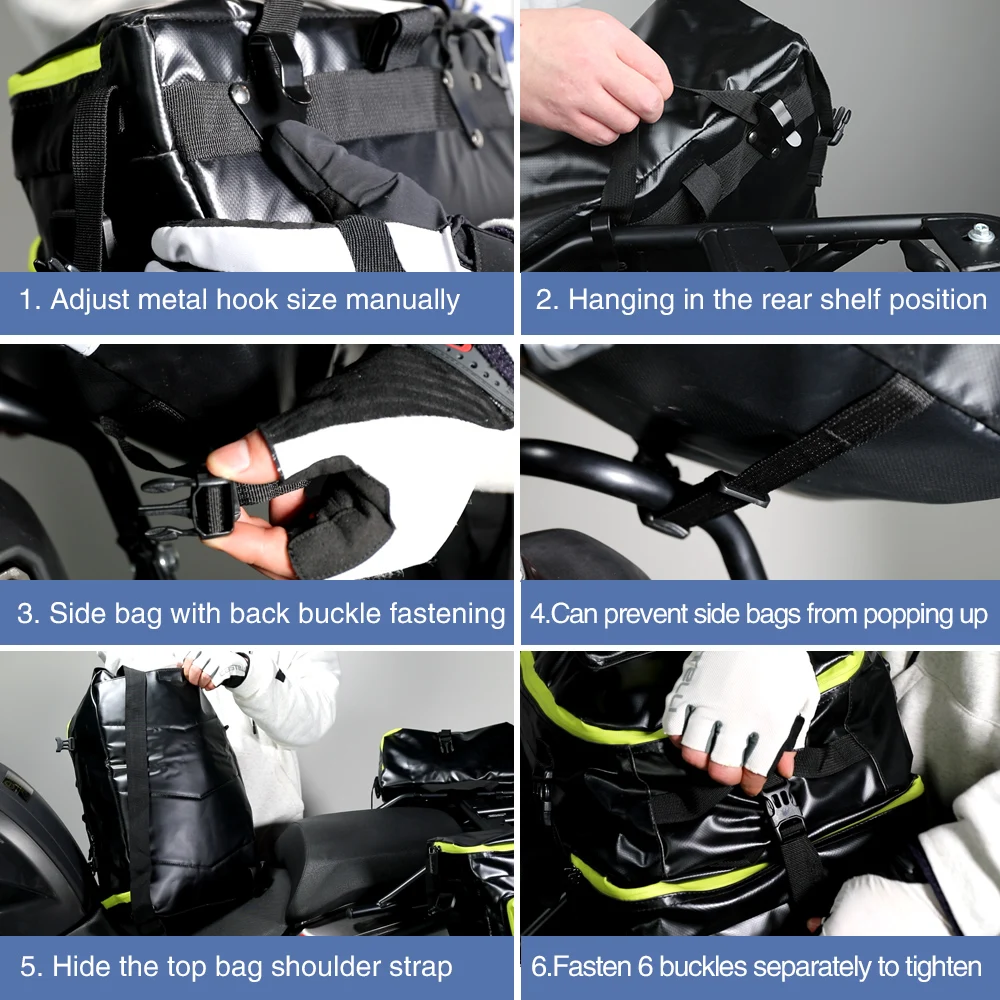 1. Adjust metal hook size manually

2. Hanging in the rear shelf position

3. Side bag with back buckle fastening

4.Can prevent side bags from popping up

5. Hide the top bag shoulder strap

6.Fasten 6 buckles separately to tighten