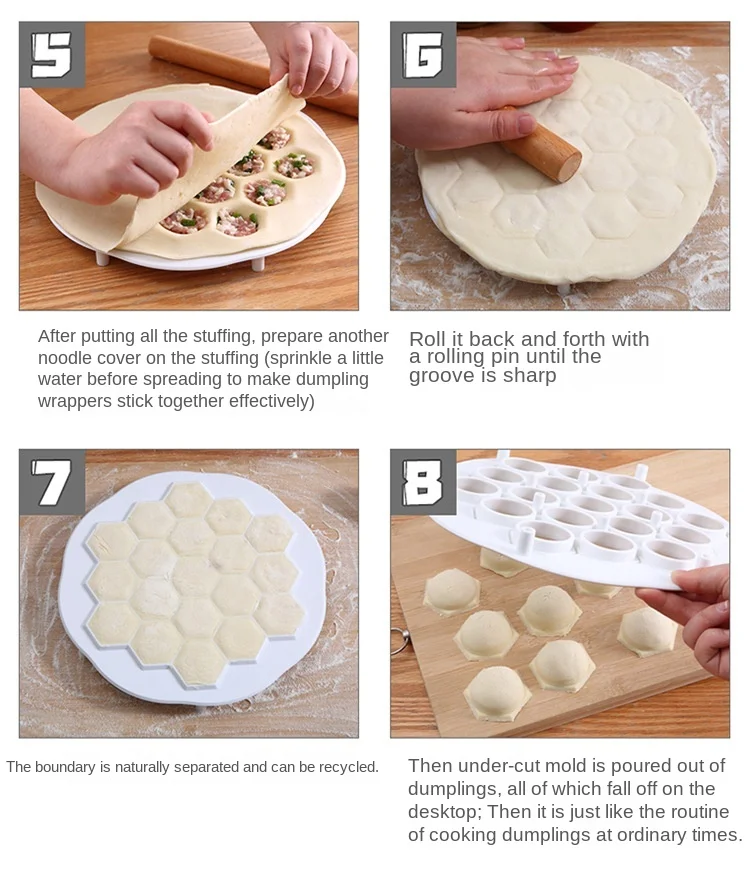 5

After putting all the stuffing, prepare another noodle cover on the stuffing (sprinkle a little water before spreading to make dumpling wrappers stick together effectively)

6

Roll it back and forth with a rolling pin until the groove is sharp

7

The boundary is naturally separated and can be recycled.

8

Then under-cut mold is poured out of dumplings, all of which fall off on the desktop; Then it is just like the routine of cooking dumplings at ordinary times.