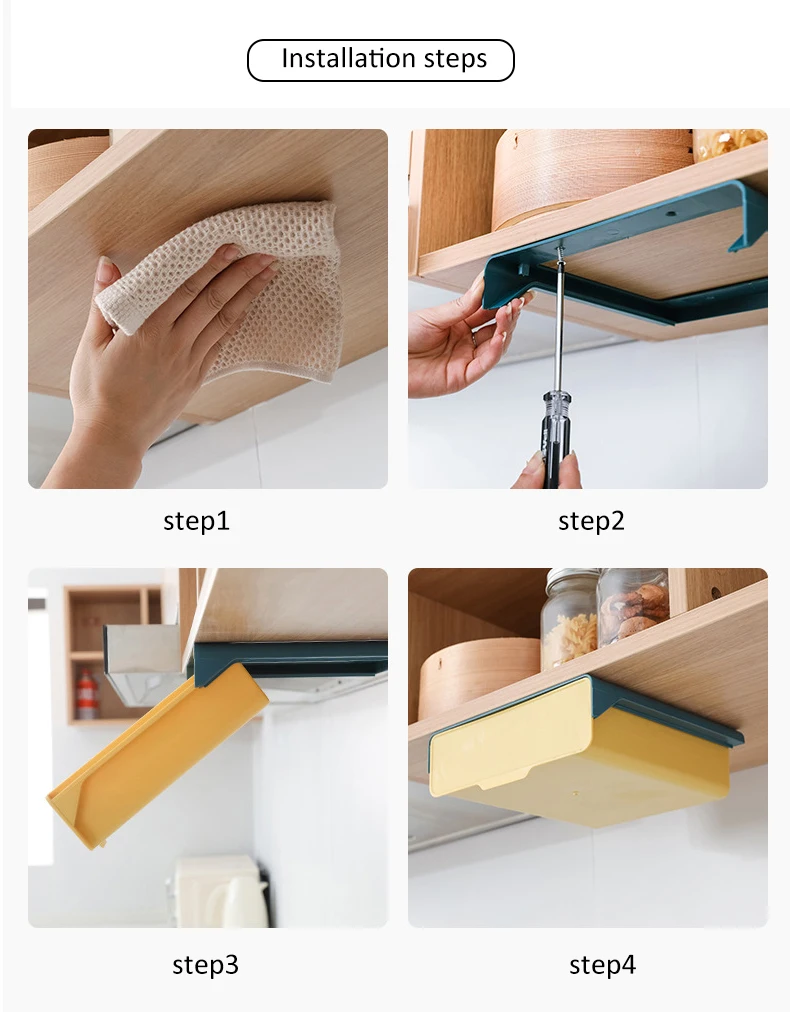 Installation steps

step1

step2

step3

step4