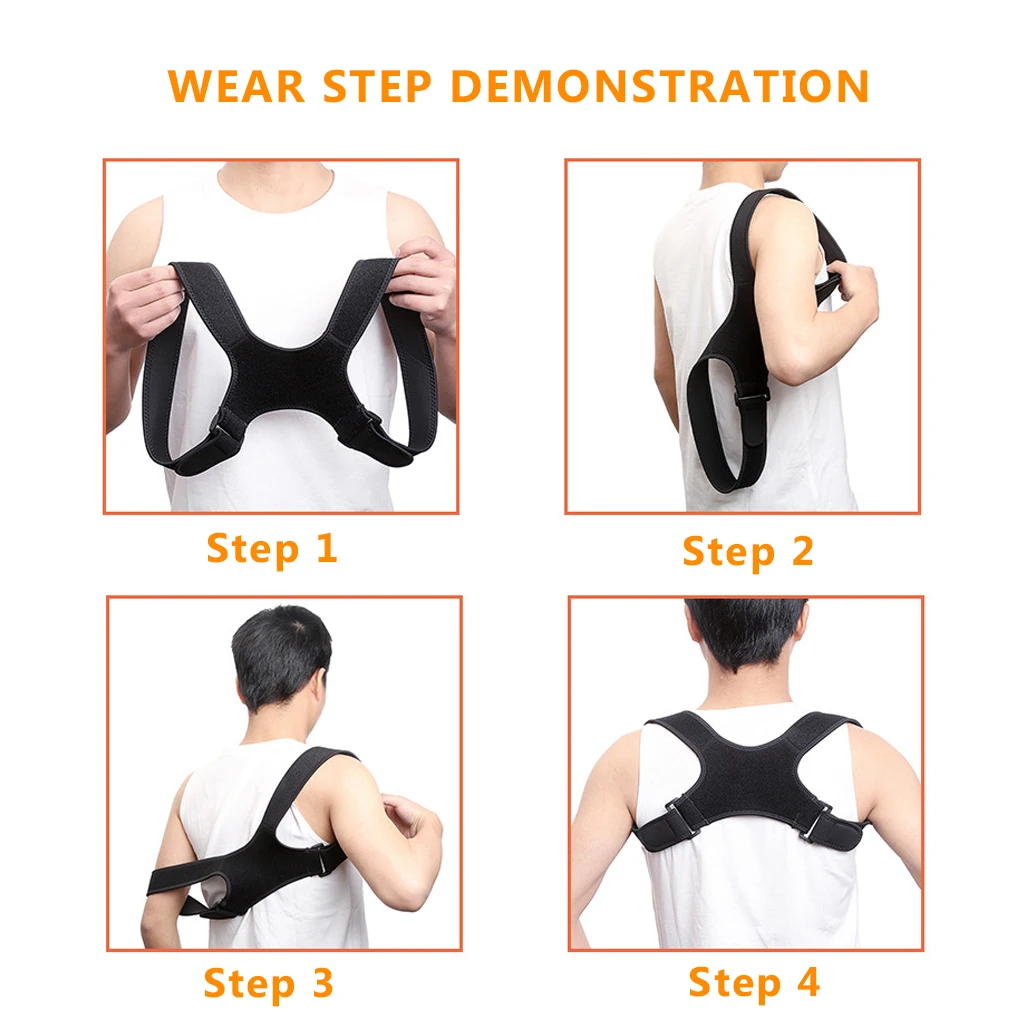 WEAR STEP DEMONSTRATION

Step 1

Step 2

Step 3

Step 4