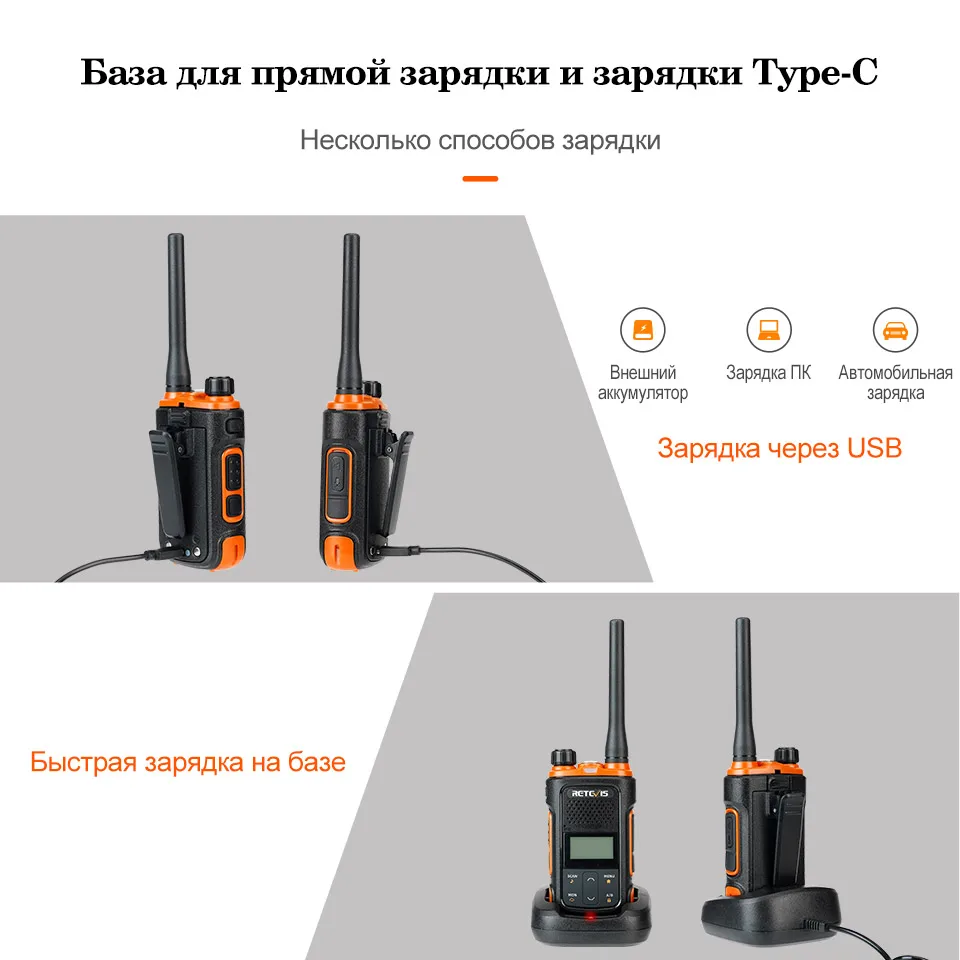 База для прямой зарядки и зарядки Type-C

Несколько способов зарядки

Внешний аккумулятор

Зарядка ПК

Автомобильная зарядка

Зарядка через USB

Быстрая зарядка на базе

RETEVIS

SCAN

MENU

MON

A/B