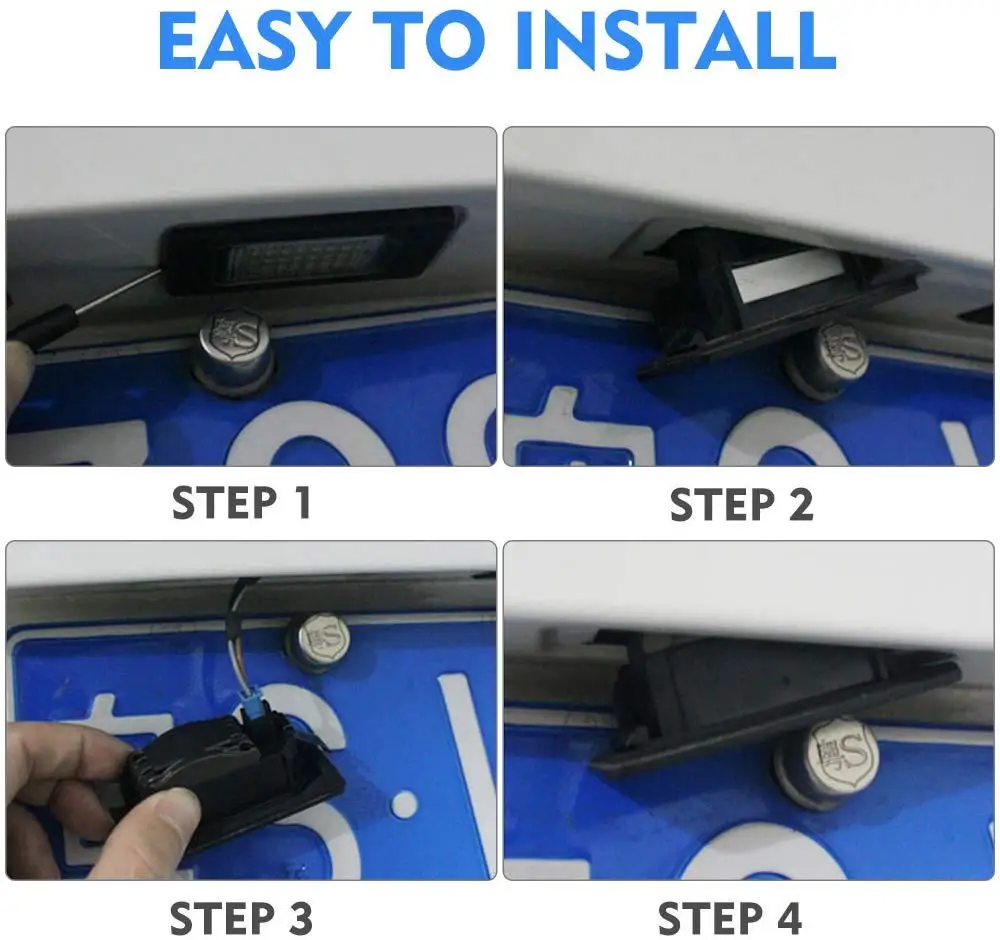 EASY TO INSTALL

STEP 1

STEP 2

STEP 3

STEP 4