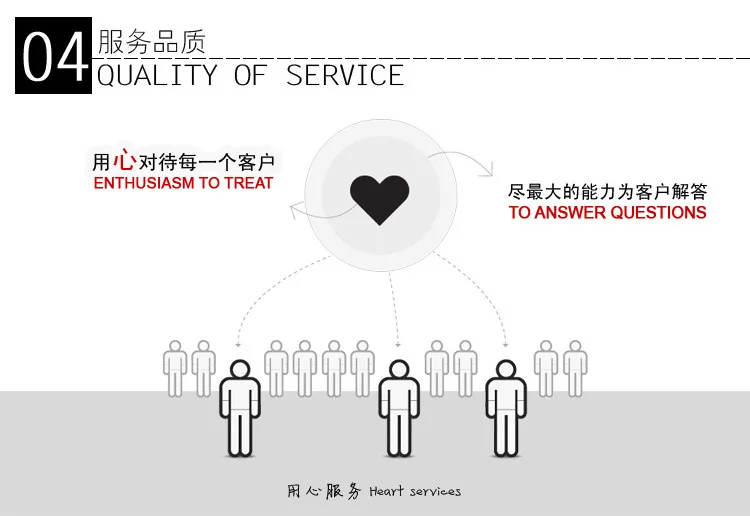 04 服务品质
QUALITY OF SERVICE

用心对待每一个客户
ENTHUSIASM TO TREAT

尽最大的能力为客户解答
TO ANSWER QUESTIONS

用心服务 Heart services