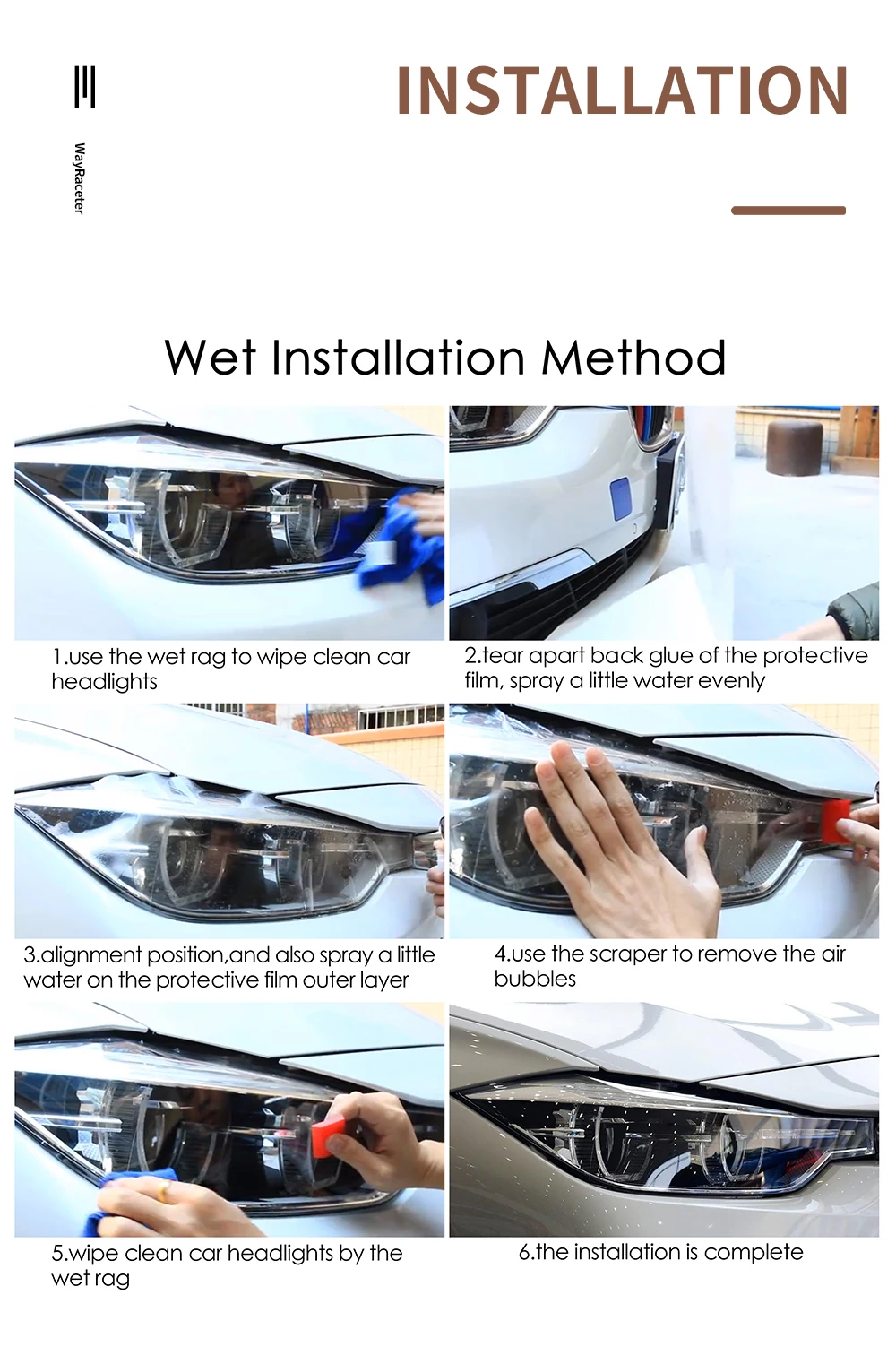 WayRaceter

INSTALLATION

Wet Installation Method

1.use the wet rag to wipe clean car headlights

2.tear apart back glue of the protective film, spray a little water evenly

3.alignment position,and also spray a little water on the protective film outer layer

4.use the scraper to remove the air bubbles

5.wipe clean car headlights by the wet rag

6.the installation is complete