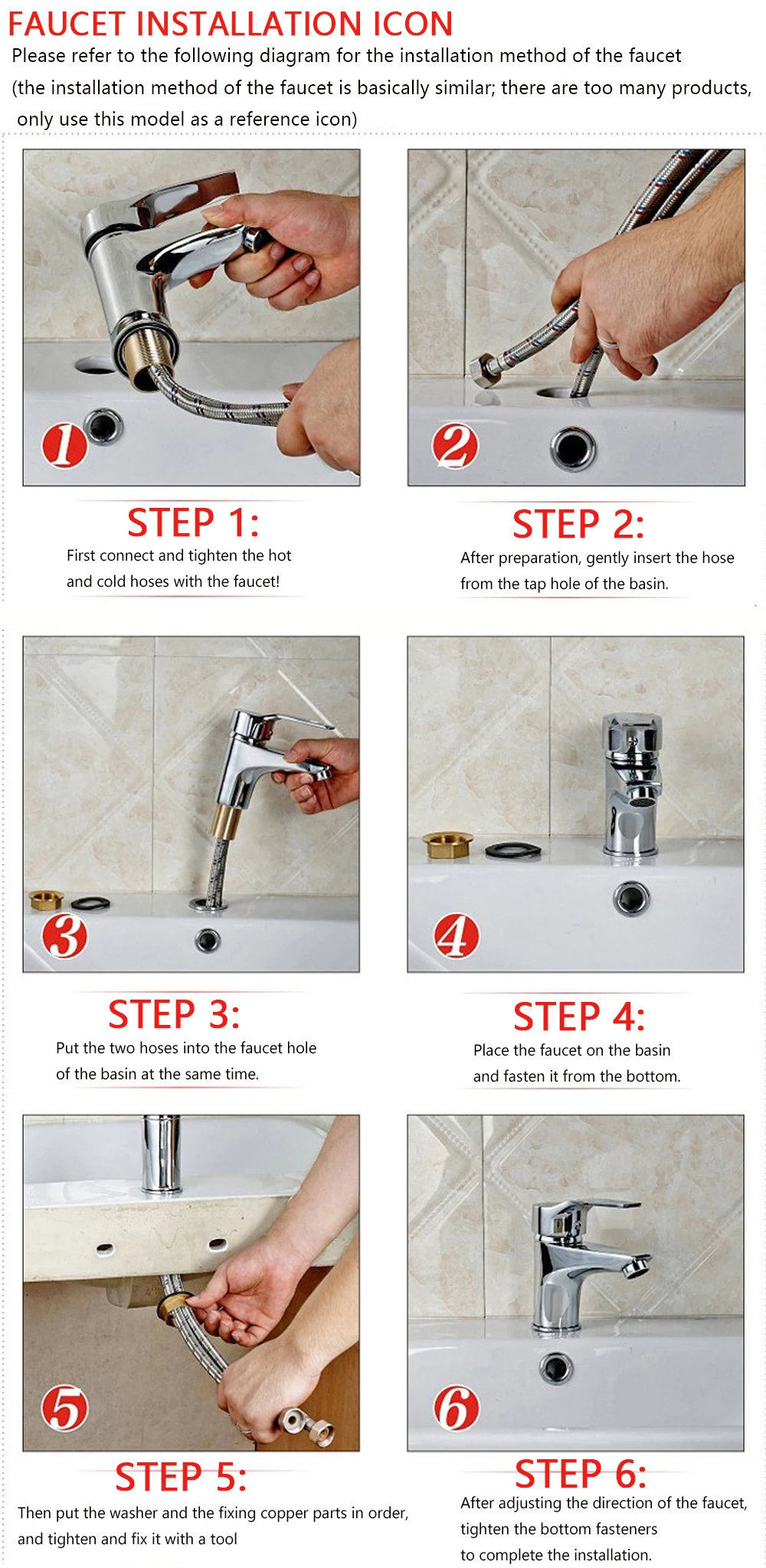 FAUCET INSTALLATION ICON

Please refer to the following diagram for the installation method of the faucet (the installation method of the faucet is basically similar; there are too many products, only use this model as a reference icon)

1

STEP 1:

First connect and tighten the hot and cold hoses with the faucet!

2

STEP 2:

After preparation, gently insert the hose from the tap hole of the basin.

3

STEP 3:

Put the two hoses into the faucet hole of the basin at the same time.

4

STEP 4:

Place the faucet on the basin and fasten it from the bottom.

5

STEP 5:

Then put the washer and the fixing copper parts in order, and tighten and fix it with a tool

6

STEP 6:

After adjusting the direction of the faucet, tighten the bottom fasteners to complete the installation.