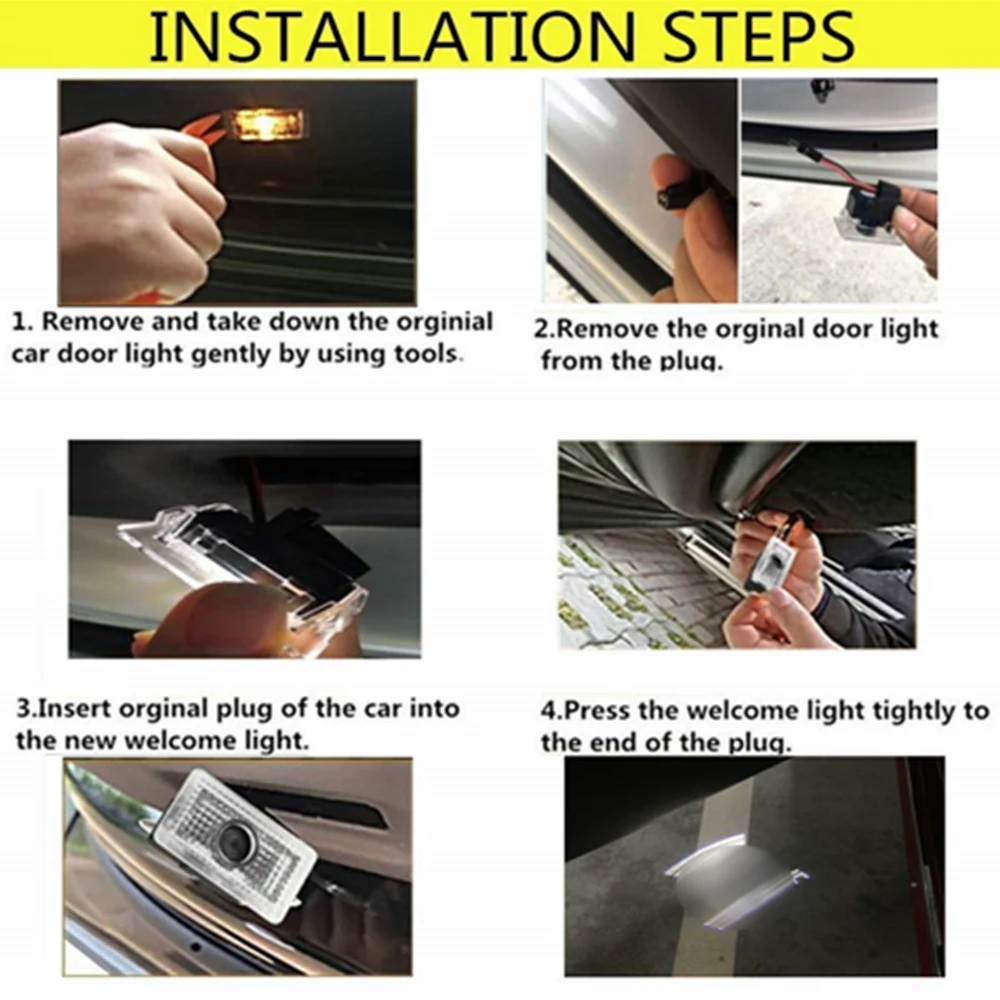 INSTALLATION STEPS

1. Remove and take down the orginial car door light gently by using tools.

2.Remove the orginal door light from the plug.

3.Insert orginal plug of the car into the new welcome light.

4.Press the welcome light tightly to the end of the plug.