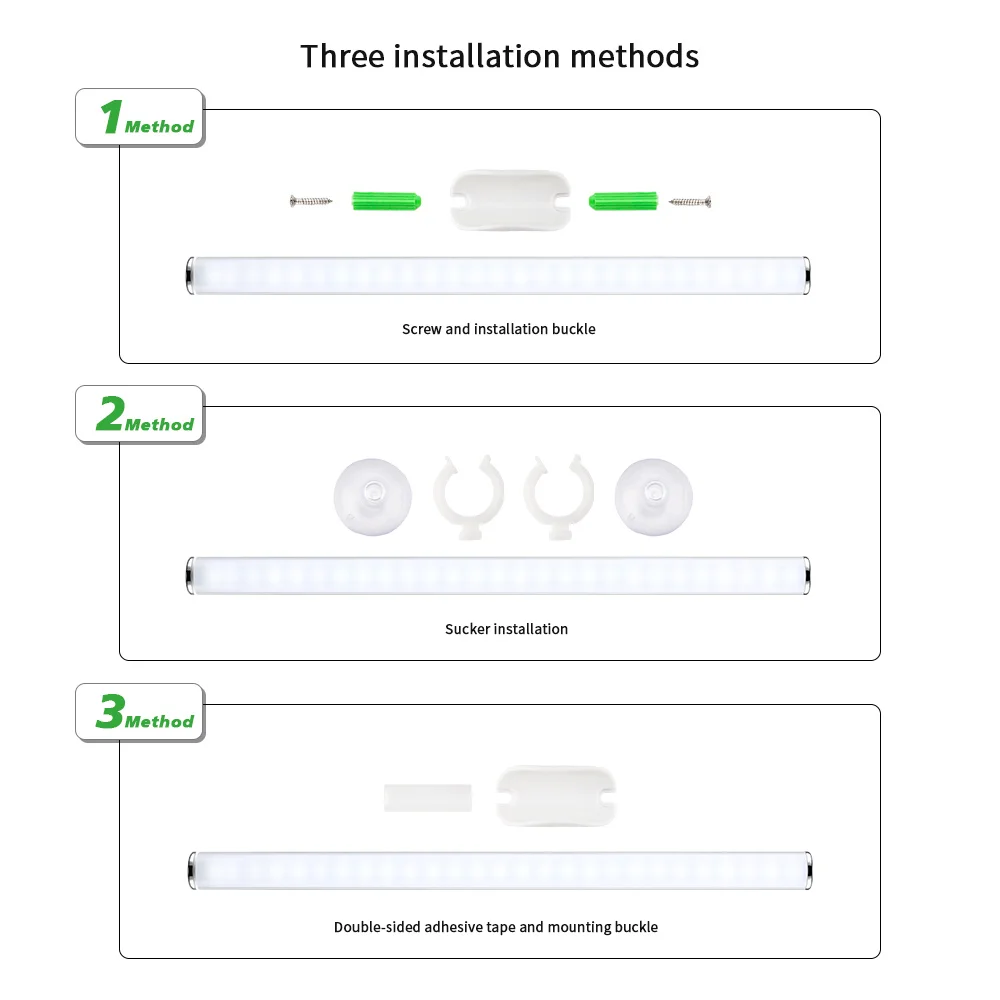 Three installation methods

1 Method

Screw and installation buckle

2 Method

Sucker installation

3 Method

Double-sided adhesive tape and mounting buckle