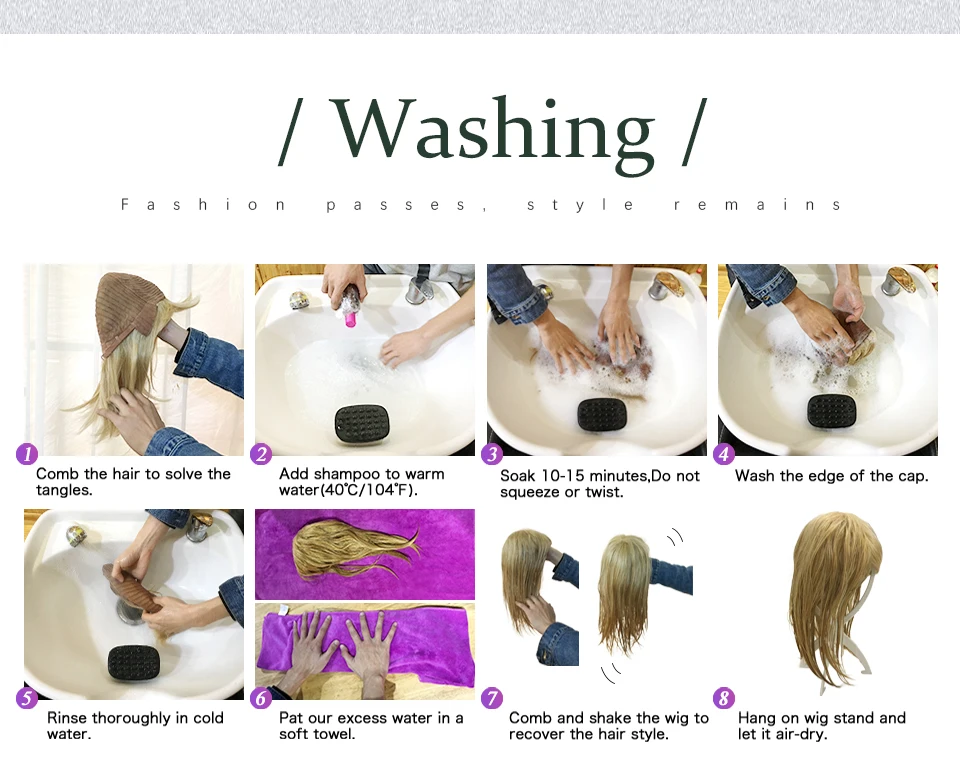 / Washing /

Fashion passes, style remains

1 Comb the hair to solve the tangles.

2 Add shampoo to warm water(40℃/104℉).

3 Soak 10-15 minutes,Do not squeeze or twist.

4 Wash the edge of the cap.

5 Rinse thoroughly in cold water.

6 Pat our excess water in a soft towel.

7 Comb and shake the wig to recover the hair style.

8 Hang on wig stand and let it air-dry.