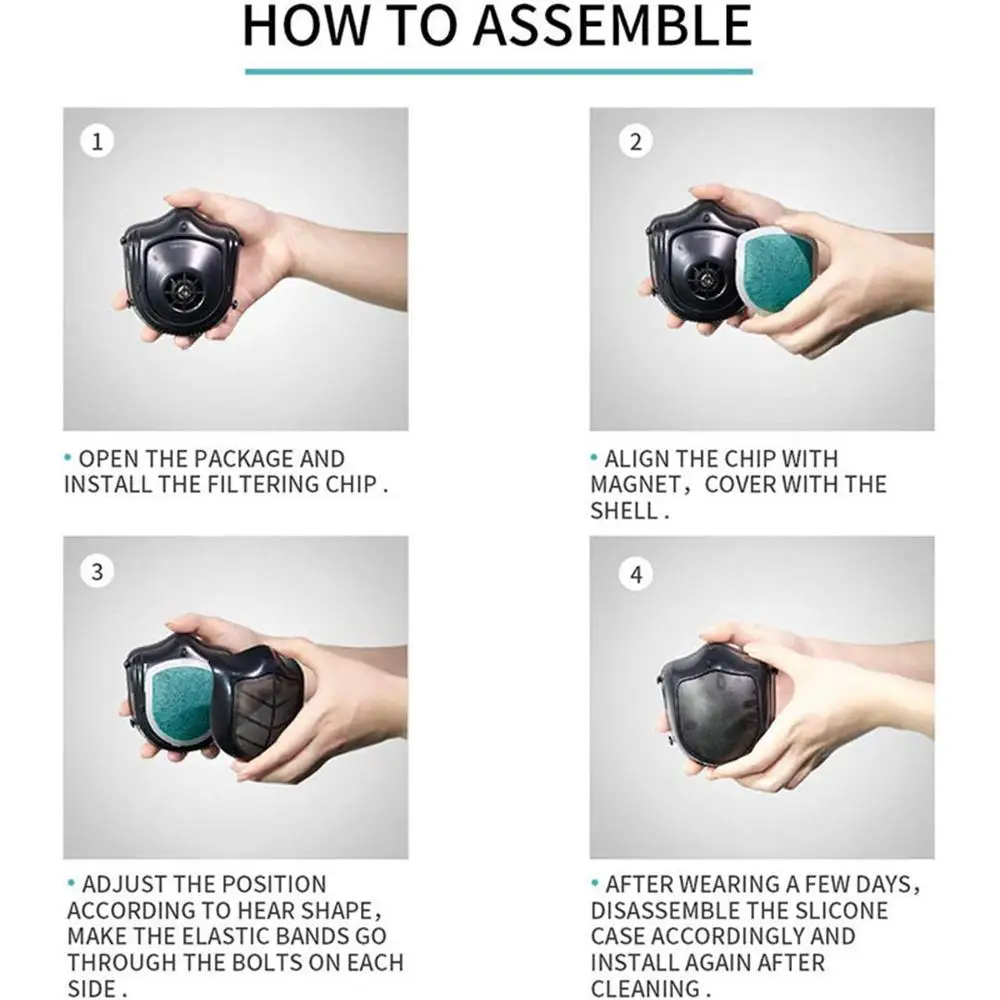 HOW TO ASSEMBLE

1

• OPEN THE PACKAGE AND INSTALL THE FILTERING CHIP .

2

• ALIGN THE CHIP WITH MAGNET， COVER WITH THE SHELL .

3

• ADJUST THE POSITION ACCORDING TO HEAR SHAPE, MAKE THE ELASTIC BANDS GO THROUGH THE BOLTS ON EACH SIDE .

4

• AFTER WEARING A FEW DAYS, DISASSEMBLE THE SLICONE CASE ACCORDINGLY AND INSTALL AGAIN AFTER CLEANING .