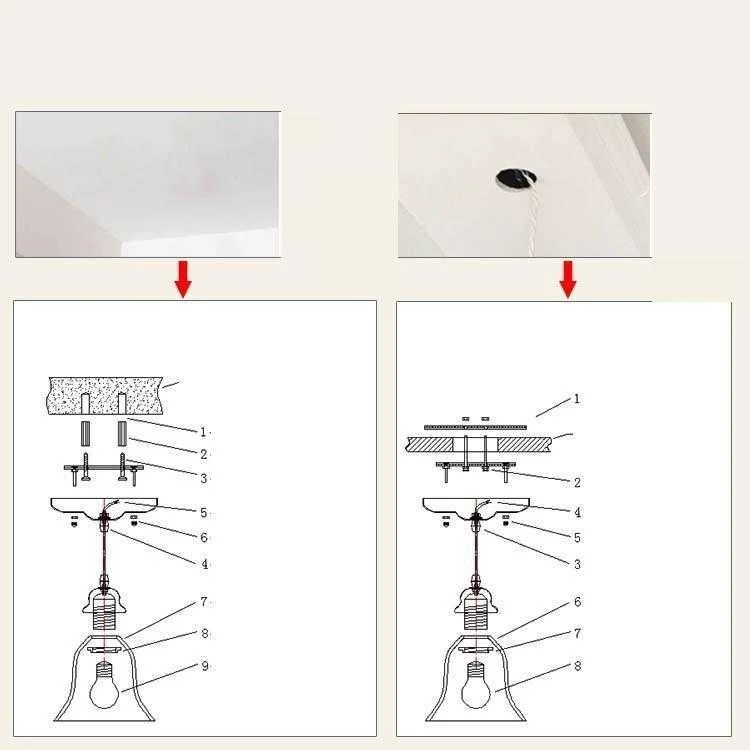 1
2
3
5
6
4
7
8
9

1
2
4
5
3
6
7
8