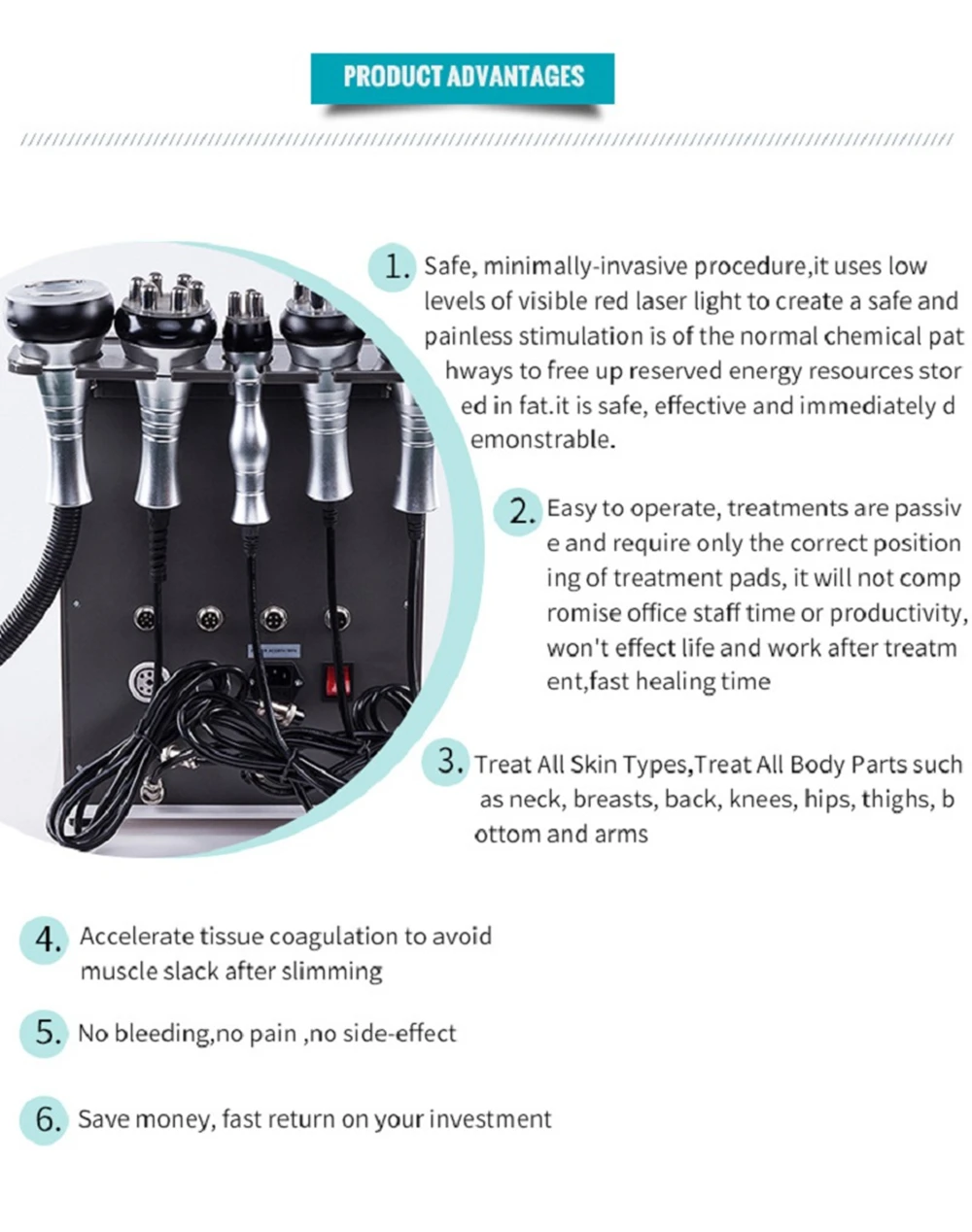 PRODUCT ADVANTAGES

1. Safe, minimally-invasive procedure,it uses low levels of visible red laser light to create a safe and painless stimulation is of the normal chemical pat hways to free up reserved energy resources stor ed in fat.it is safe, effective and immediately d emonstrable.

2. Easy to operate, treatments are passiv e and require only the correct position ing of treatment pads, it will not comp romise office staff time or productivity, won't effect life and work after treatm ent,fast healing time

3. Treat All Skin Types,Treat All Body Parts such as neck, breasts, back, knees, hips, thighs, b ottom and arms

4. Accelerate tissue coagulation to avoid muscle slack after slimming

5. No bleeding,no pain ,no side-effect

6. Save money, fast return on your investment