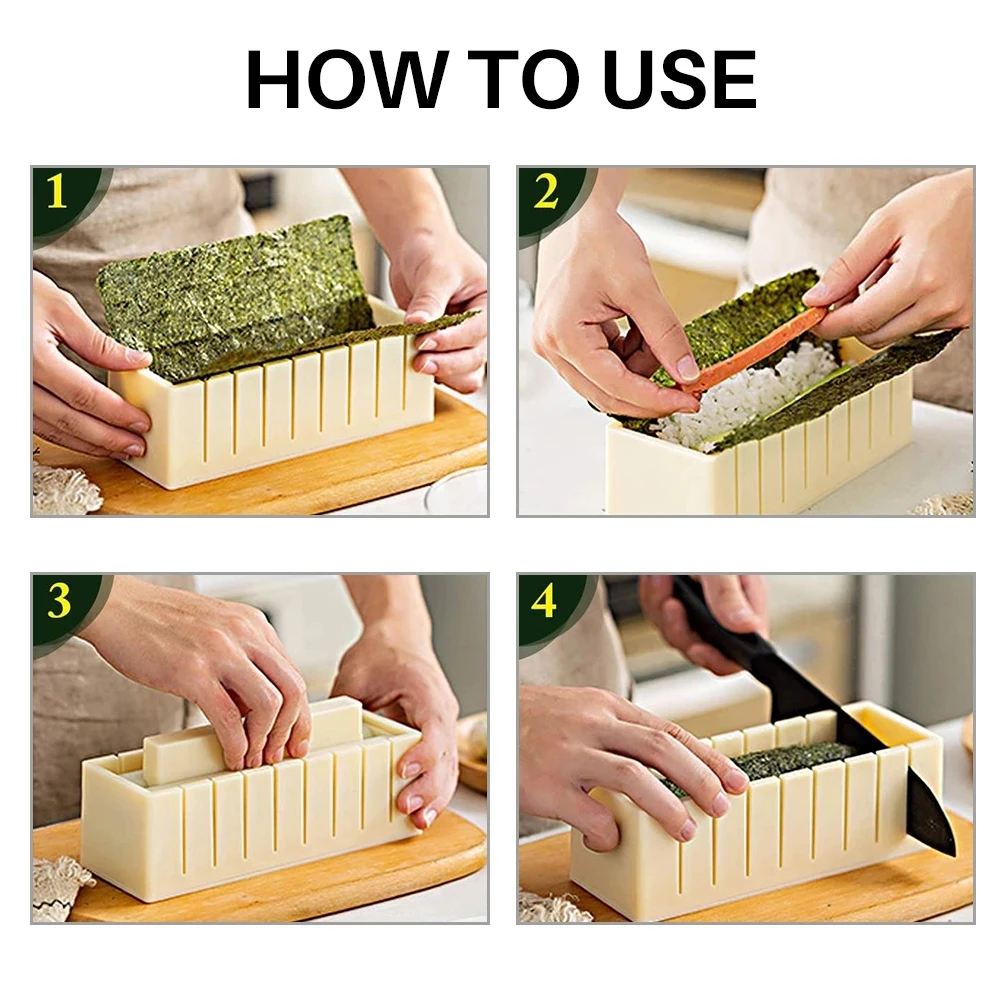 HOW TO USE

1

2

3

4