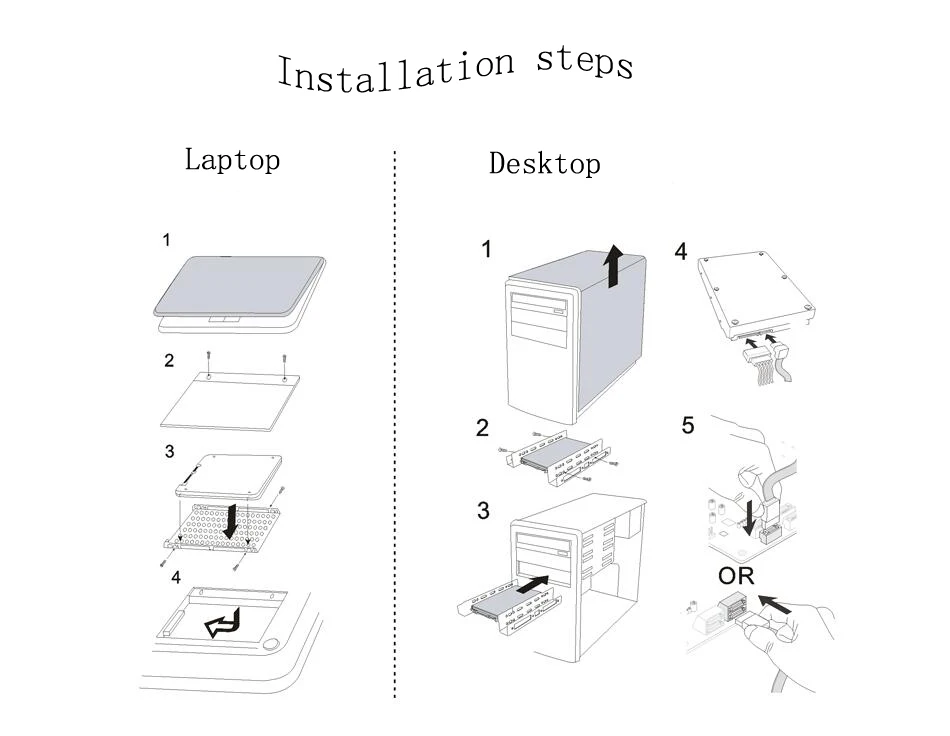 Installation steps

Laptop

1

2

3

4

Desktop

1

2

3

4

5

OR