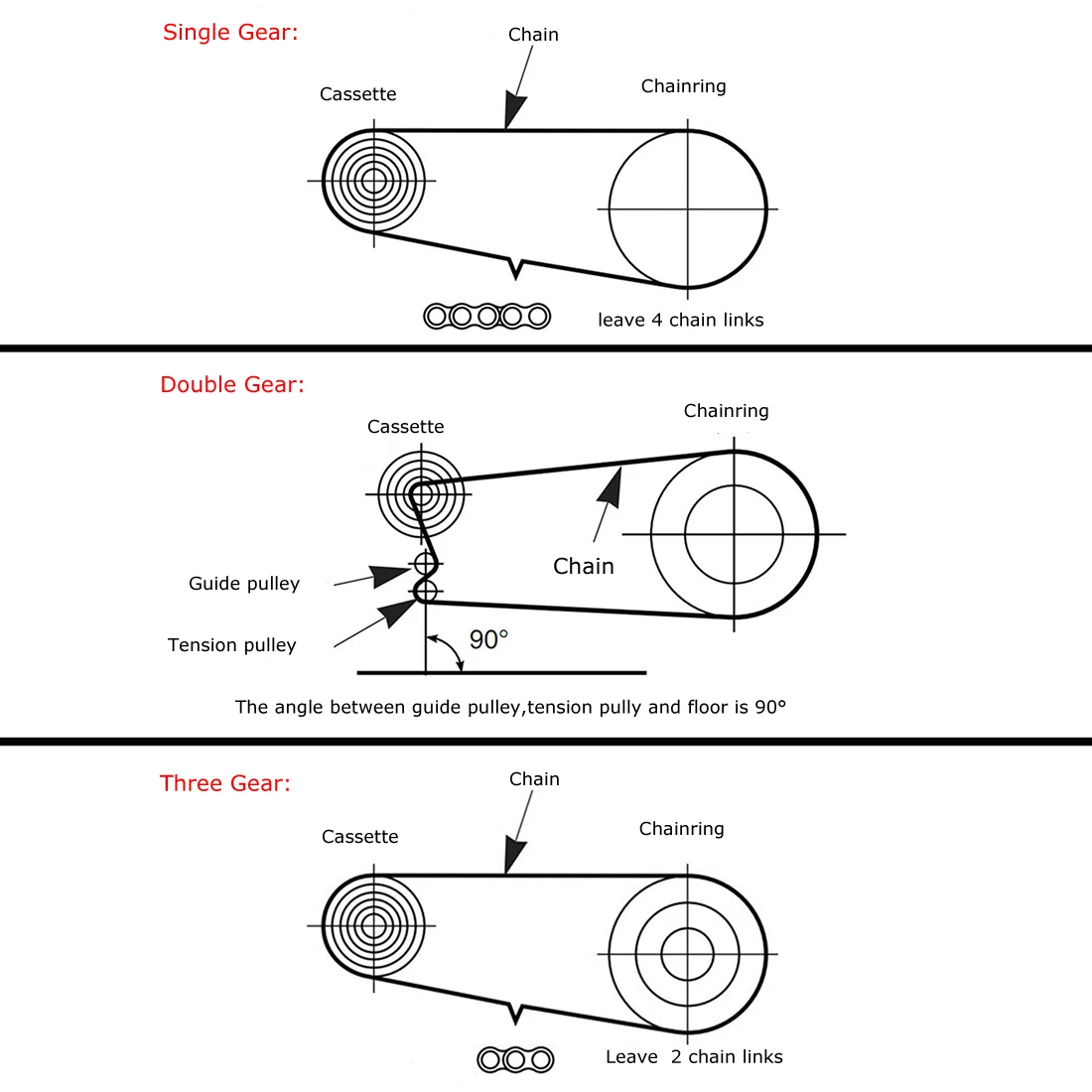 Single Gear:

Chain

Cassette

Chainring

leave 4 chain links

Double Gear:

Chainring

Cassette

Chain

Guide pulley

Tension pulley

90°

The angle between guide pulley,tension pully and floor is 90°

Three Gear:

Chain

Cassette

Chainring

Leave 2 chain links