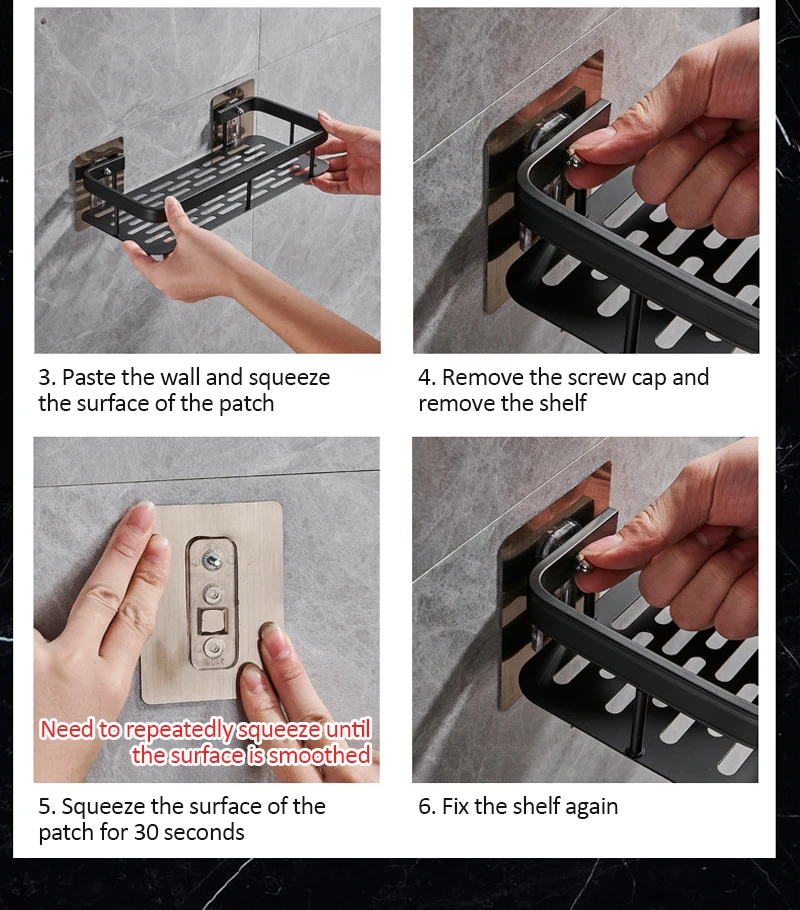 3. Paste the wall and squeeze the surface of the patch

4. Remove the screw cap and remove the shelf

Need to repeatedly squeeze until the surface is smoothed

5. Squeeze the surface of the patch for 30 seconds

6. Fix the shelf again