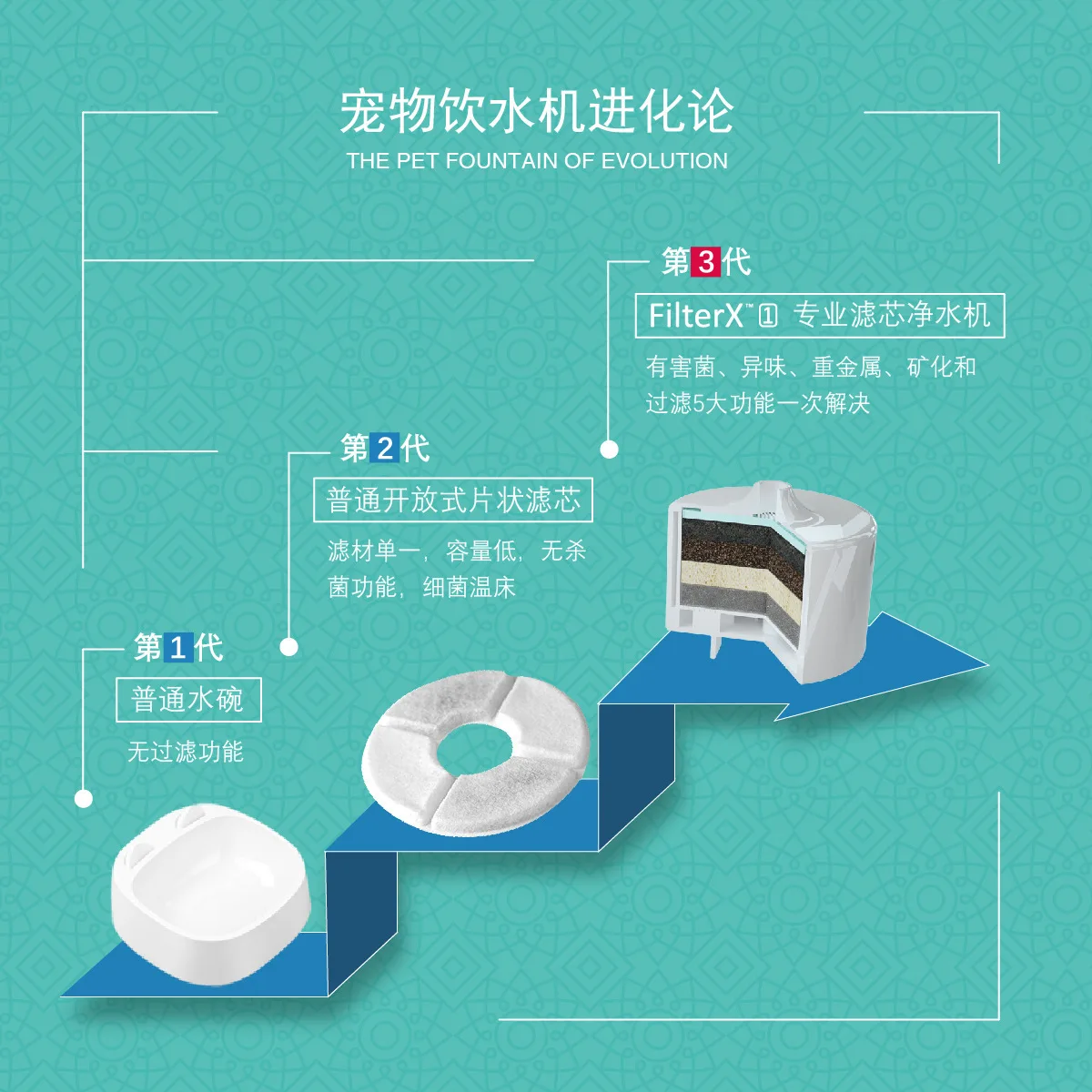 宠物饮水机进化论
THE PET FOUNTAIN OF EVOLUTION

第3代
FilterX™ ① 专业滤芯净水机
有害菌、异味、重金属、矿化和过滤5大功能一次解决

第2代
普通开放式片状滤芯
滤材单一，容量低，无杀菌功能，细菌温床

第1代
普通水碗
无过滤功能